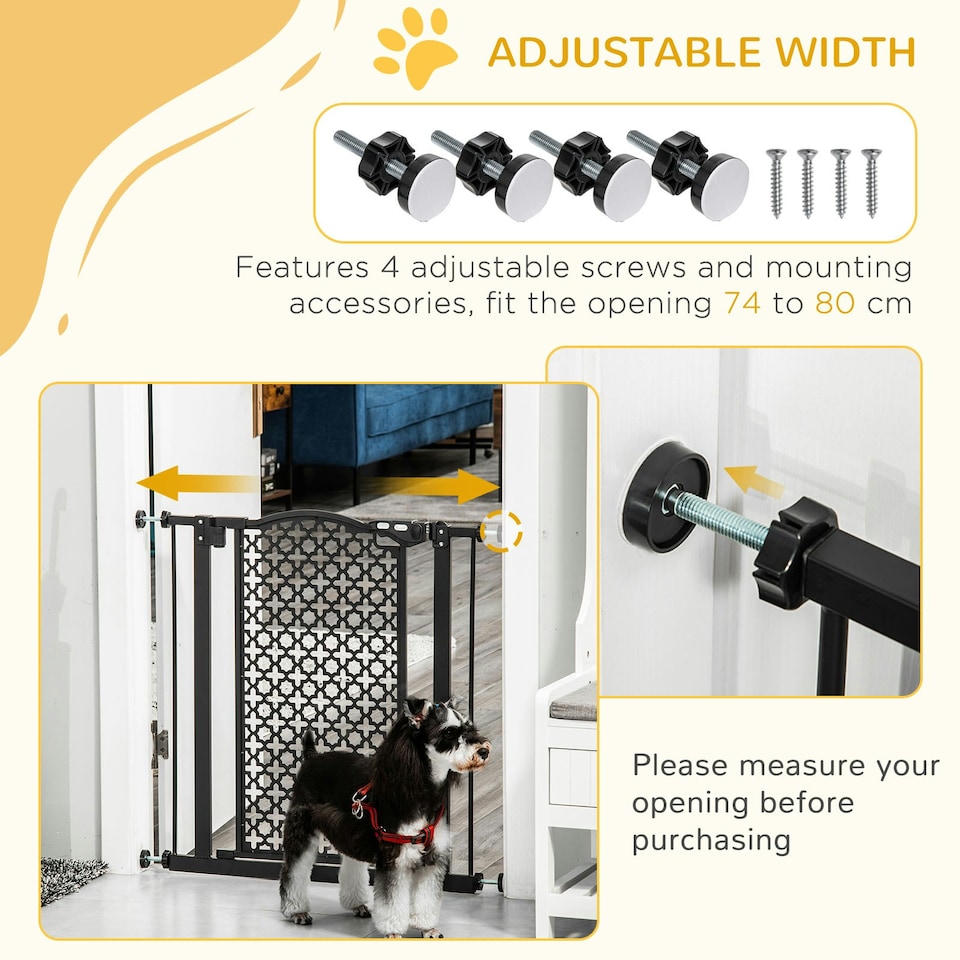 ADJUSTABLE WIDTH

Features 4 adjustable screws and mounting accessories, fit the opening 74 to 80 cm

Please measure your opening before purchasing