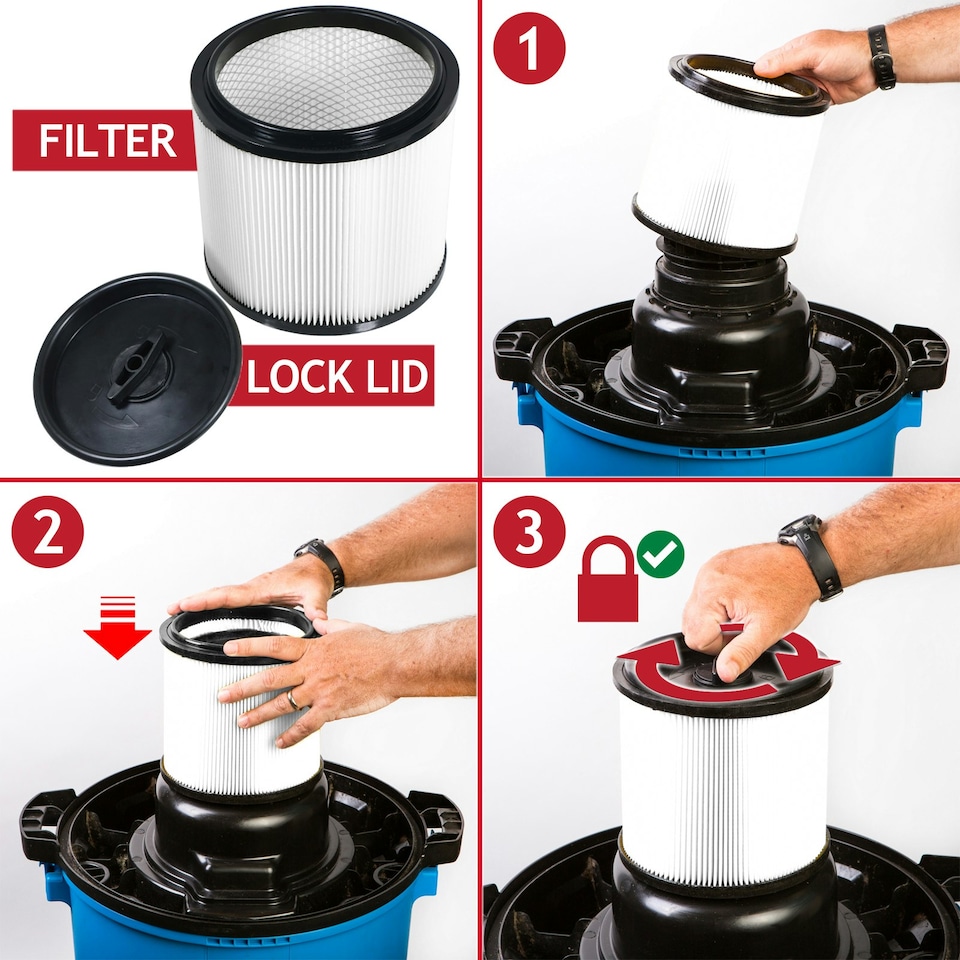 FILTER

LOCK LID

1

2

3