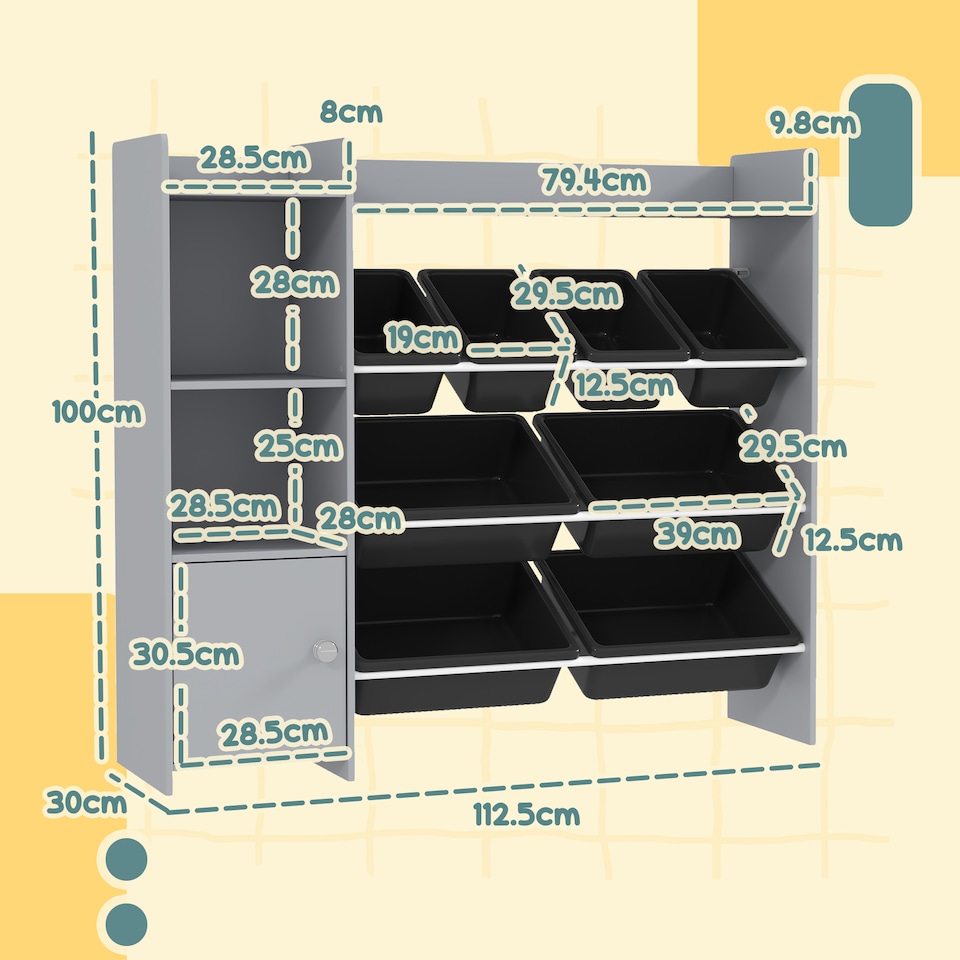 8cm
9.8cm
28.5cm
79.4cm
28cm
29.5cm
19cm
12.5cm
100cm
25cm
29.5cm
28.5cm
28cm
39cm
12.5cm
30.5cm
28.5cm
30cm
112.5cm