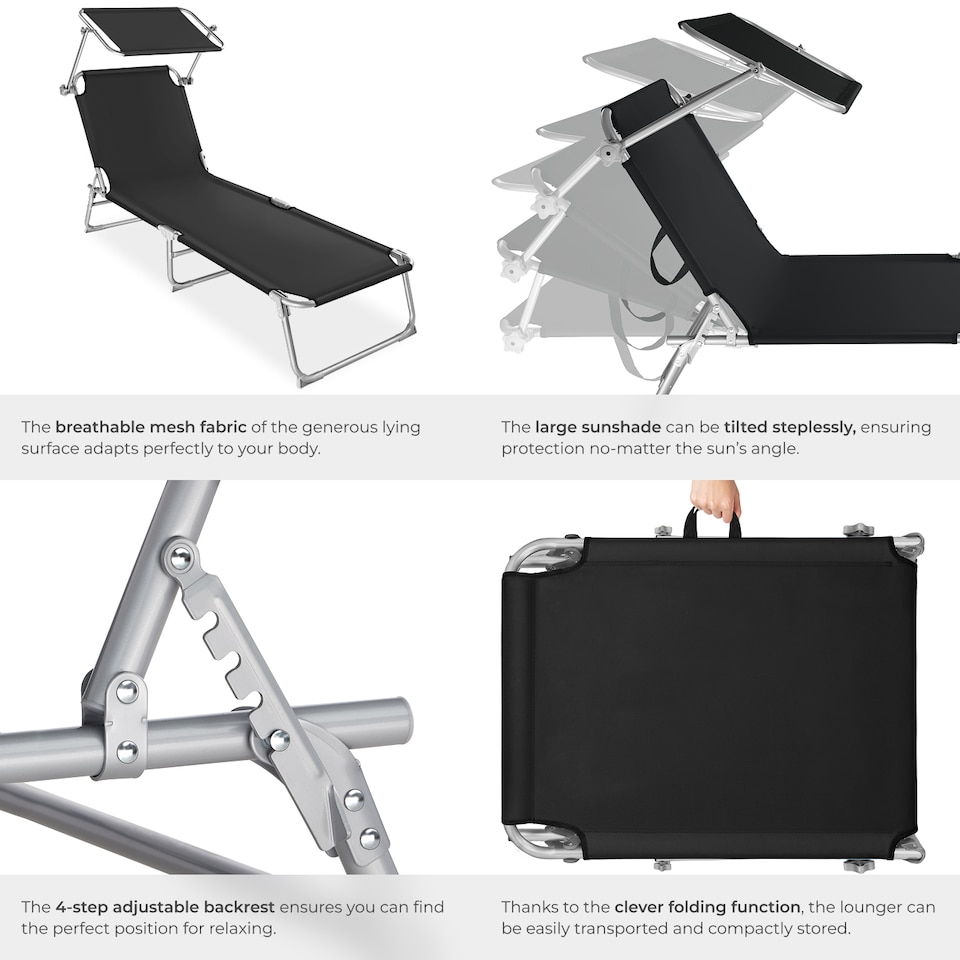 The breathable mesh fabric of the generous lying surface adapts perfectly to your body.

The large sunshade can be tilted steplessly, ensuring protection no-matter the sun's angle.

The 4-step adjustable backrest ensures you can find the perfect position for relaxing.

Thanks to the clever folding function, the lounger can be easily transported and compactly stored.