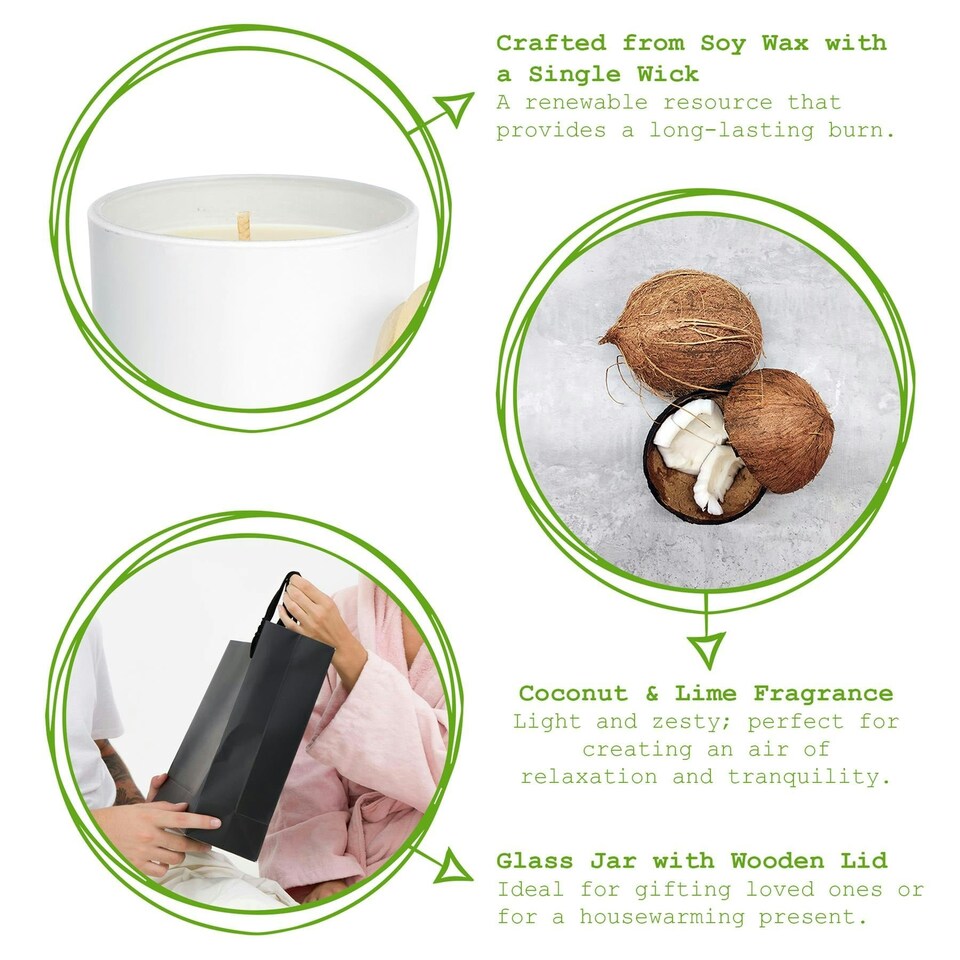 Crafted from Soy Wax with a Single Wick
A renewable resource that provides a long-lasting burn.

Coconut & Lime Fragrance
Light and zesty; perfect for creating an air of relaxation and tranquility.

Glass Jar with Wooden Lid
Ideal for gifting loved ones or for a housewarming present.