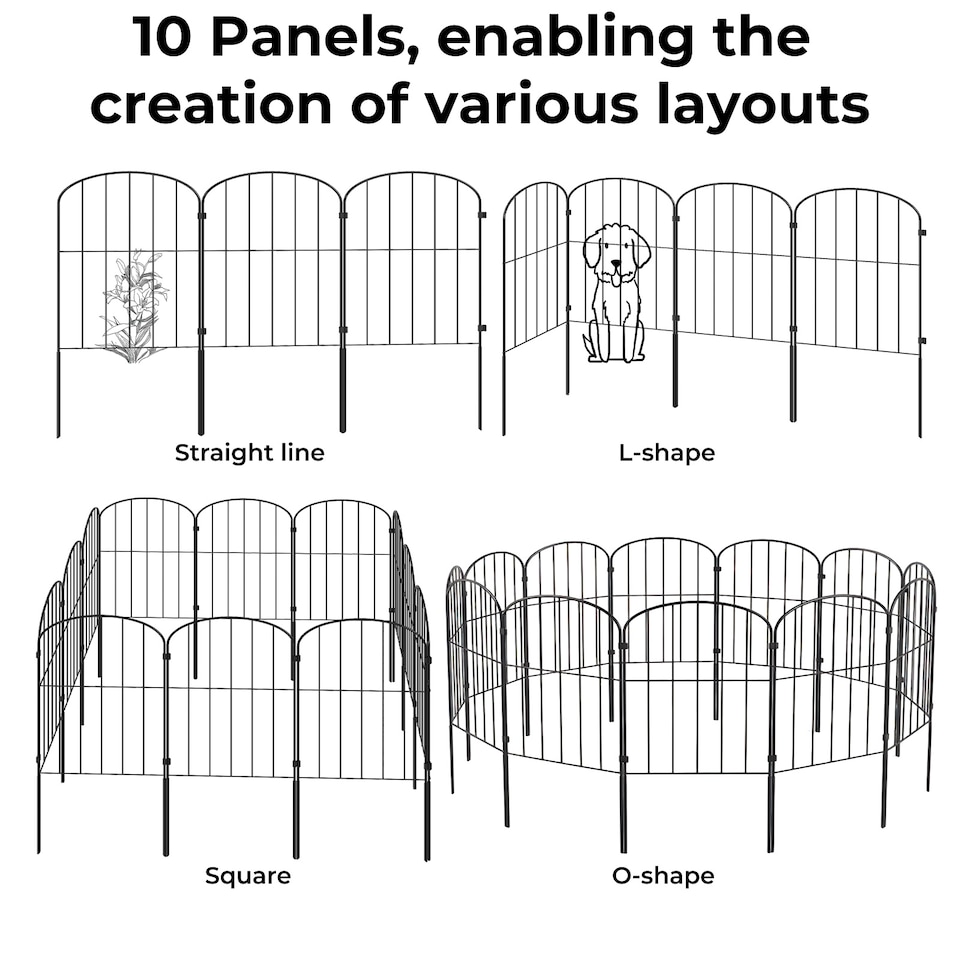 10 Panels, enabling the creation of various layouts

Straight line

L-shape

Square

O-shape