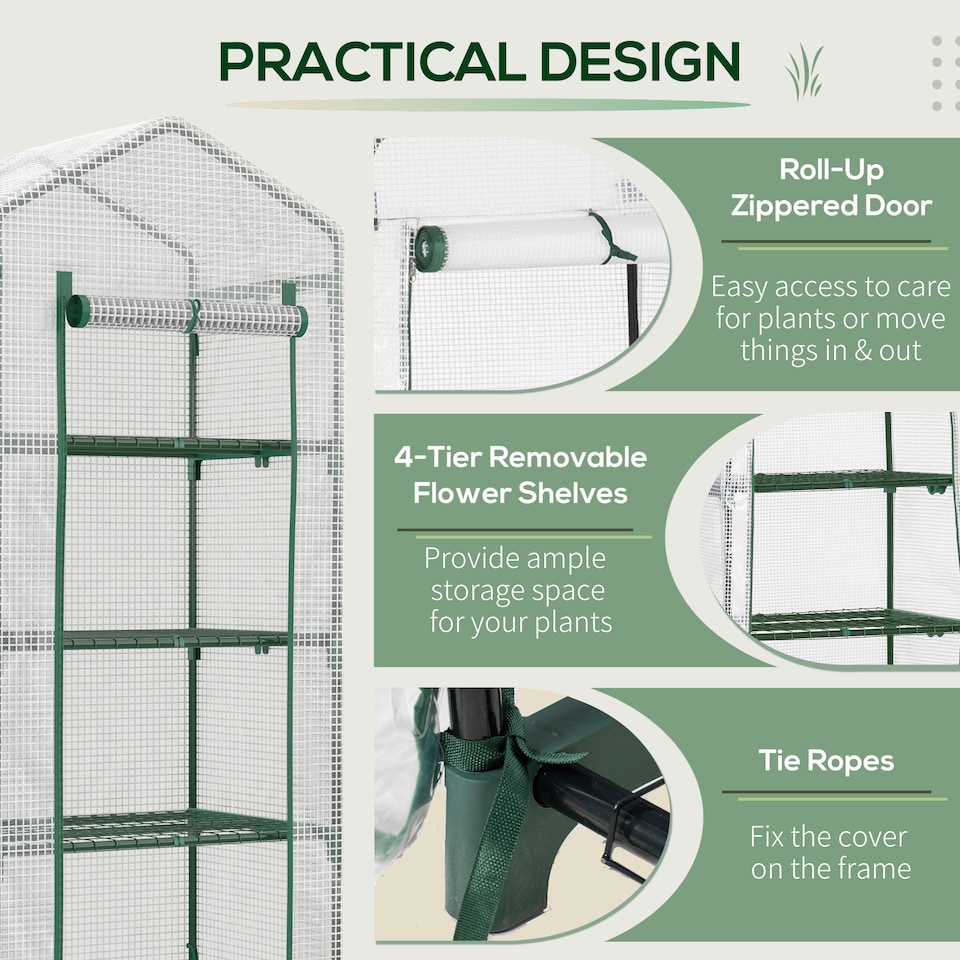 PRACTICAL DESIGN

Roll-Up Zippered Door

Easy access to care for plants or move things in & out

4-Tier Removable Flower Shelves

Provide ample storage space for your plants

Tie Ropes

Fix the cover on the frame