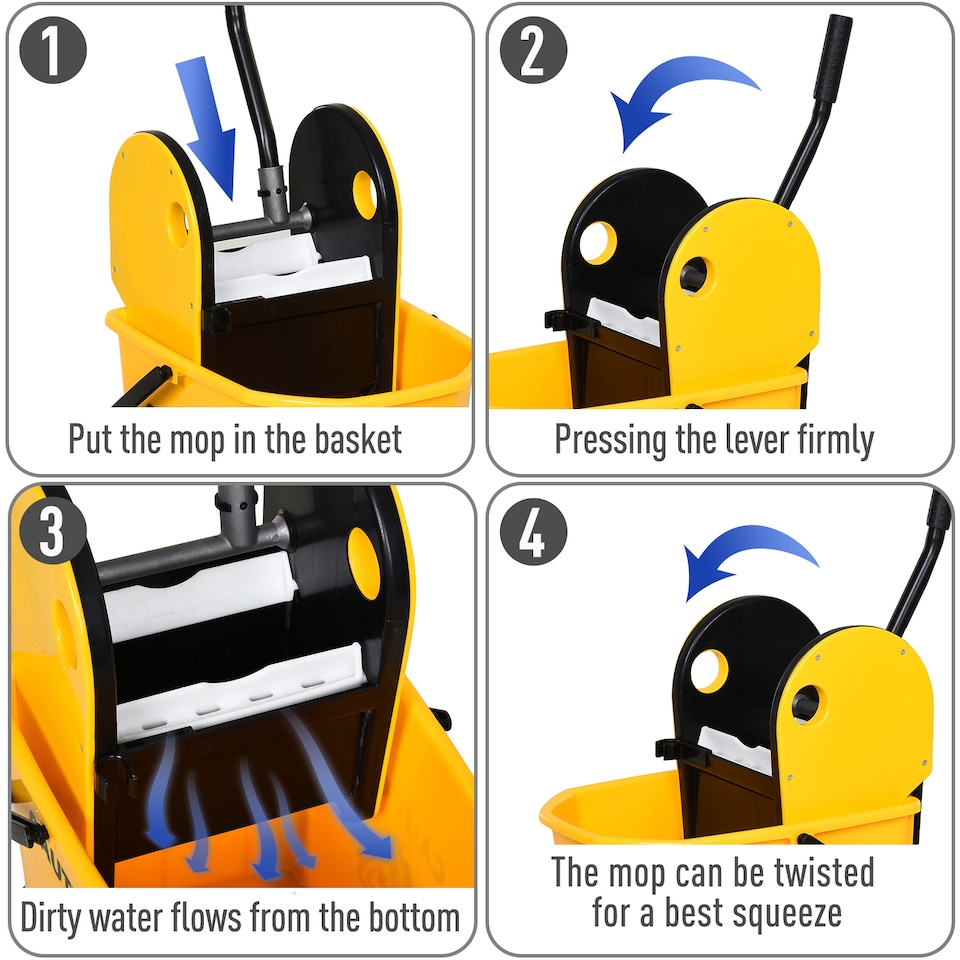 1

Put the mop in the basket

2

Pressing the lever firmly

3

Dirty water flows from the bottom

4

The mop can be twisted for a best squeeze