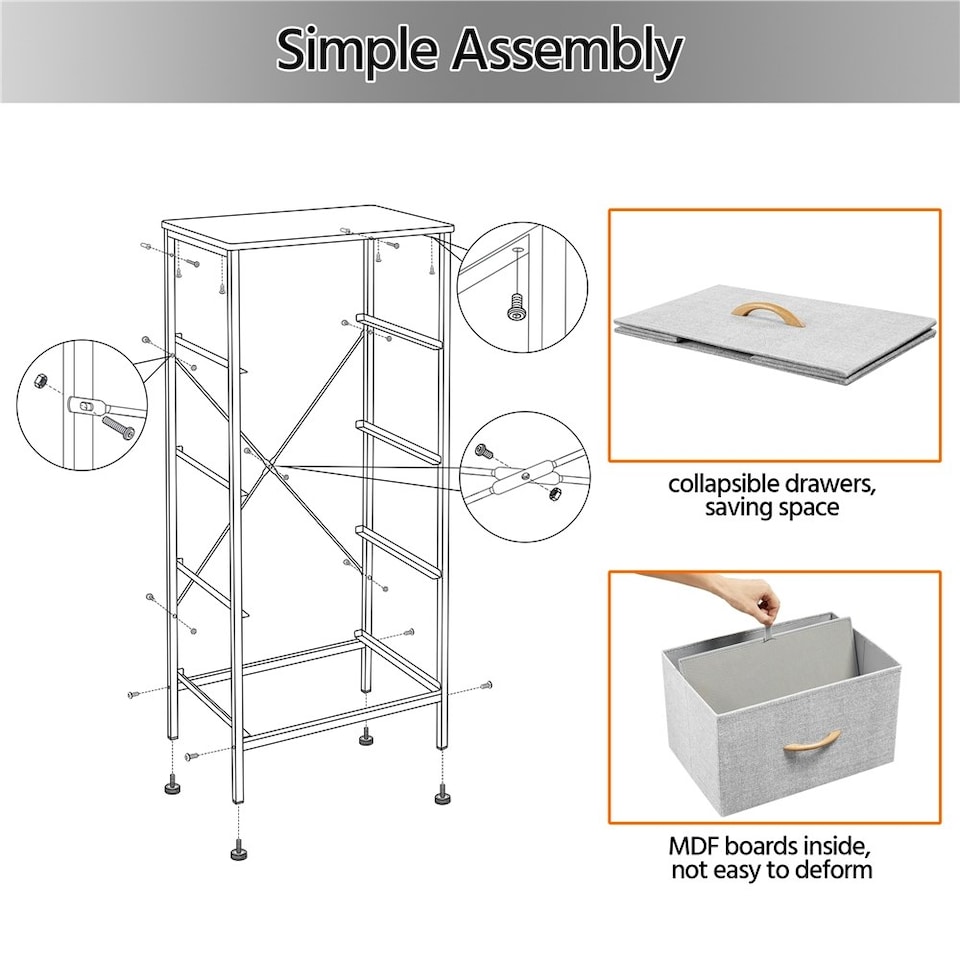 Simple Assembly

collapsible drawers, saving space

MDF boards inside, not easy to deform