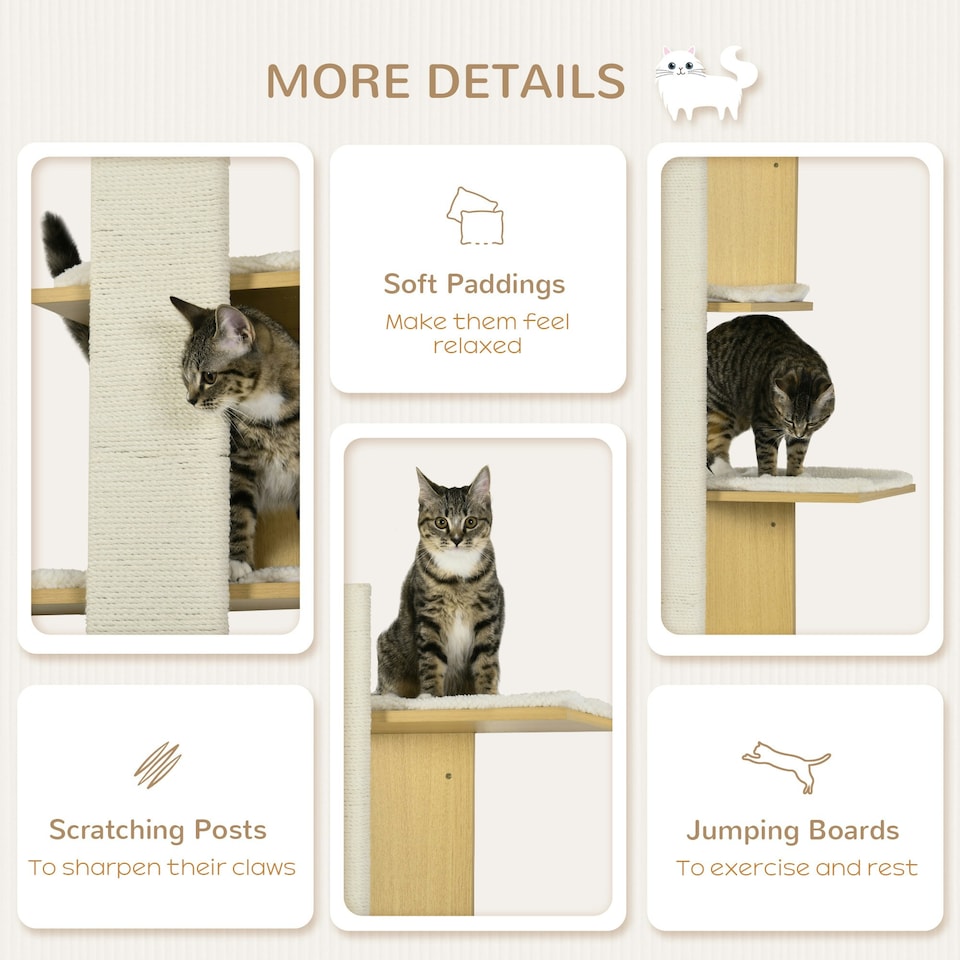 MORE DETAILS

Soft Paddings
Make them feel relaxed

Scratching Posts
To sharpen their claws

Jumping Boards
To exercise and rest