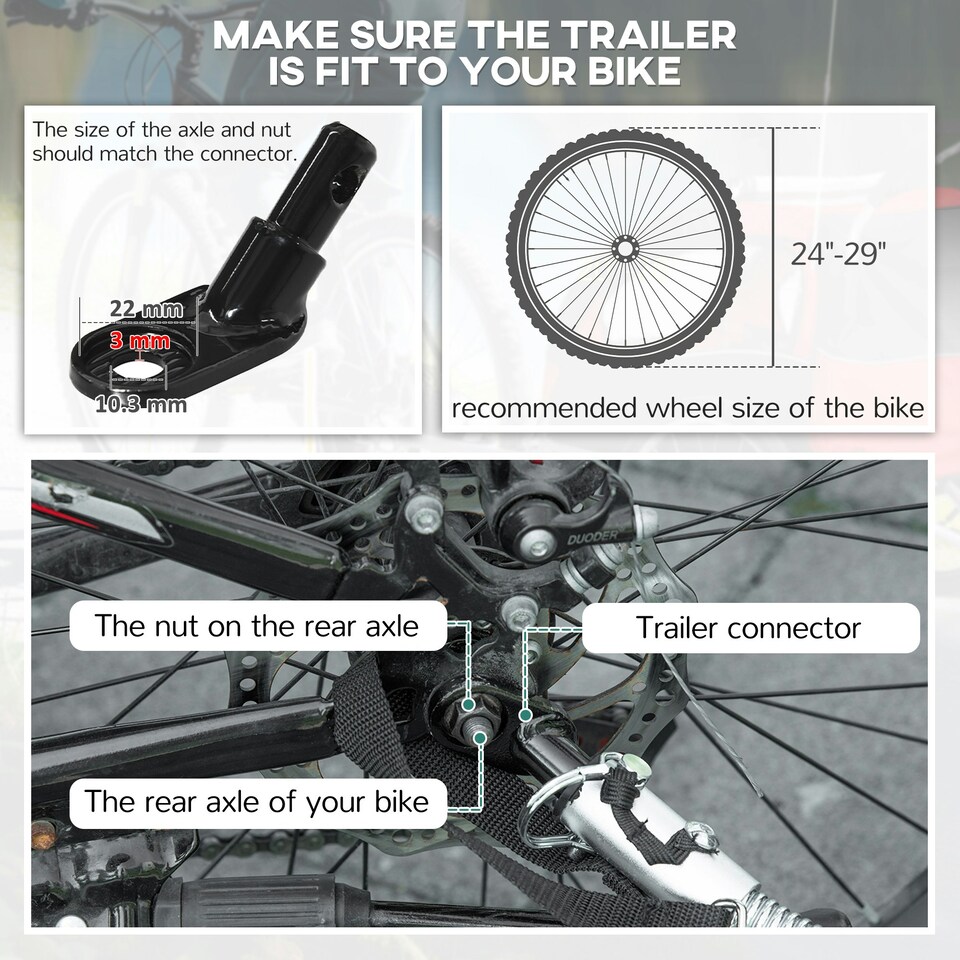 MAKE SURE THE TRAILER IS FIT TO YOUR BIKE

The size of the axle and nut should match the connector.

22 mm
3 mm
10.3 mm

24"-29"

recommended wheel size of the bike

DUODER

The nut on the rear axle

Trailer connector

The rear axle of your bike