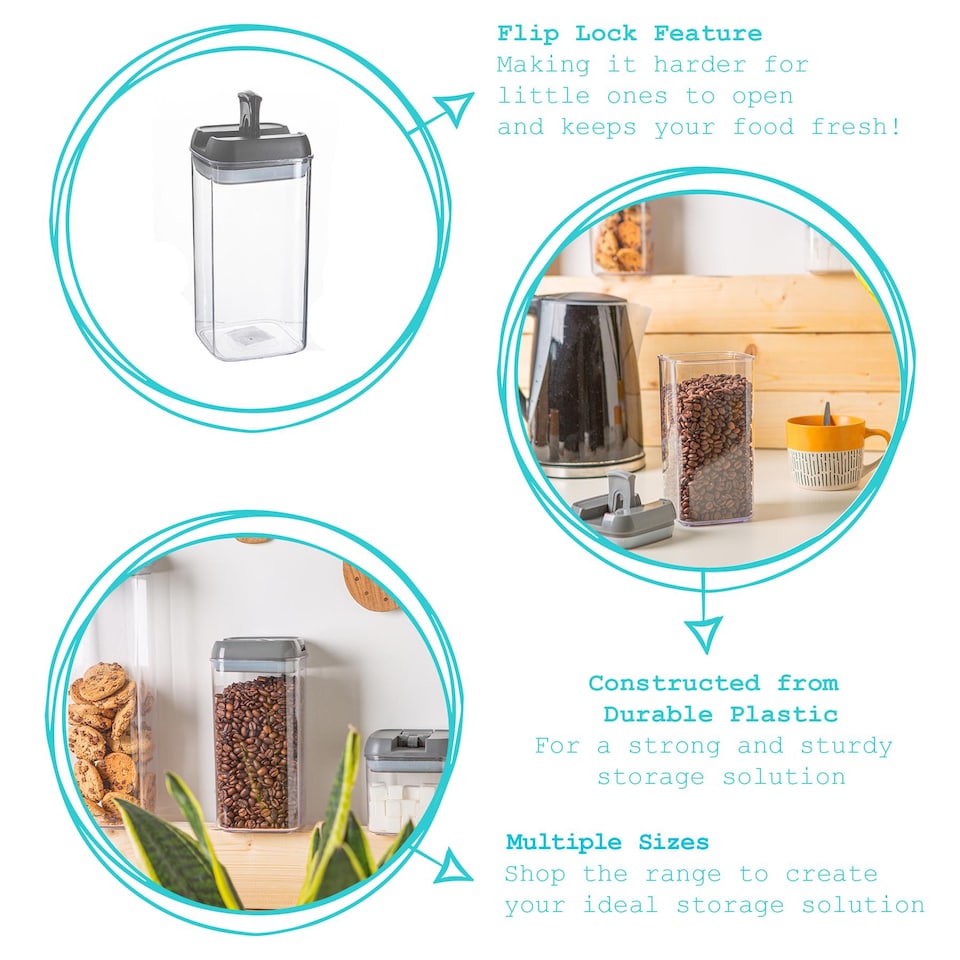 Flip Lock Feature
Making it harder for little ones to open and keeps your food fresh!

Constructed from Durable Plastic
For a strong and sturdy storage solution

Multiple Sizes
Shop the range to create your ideal storage solution