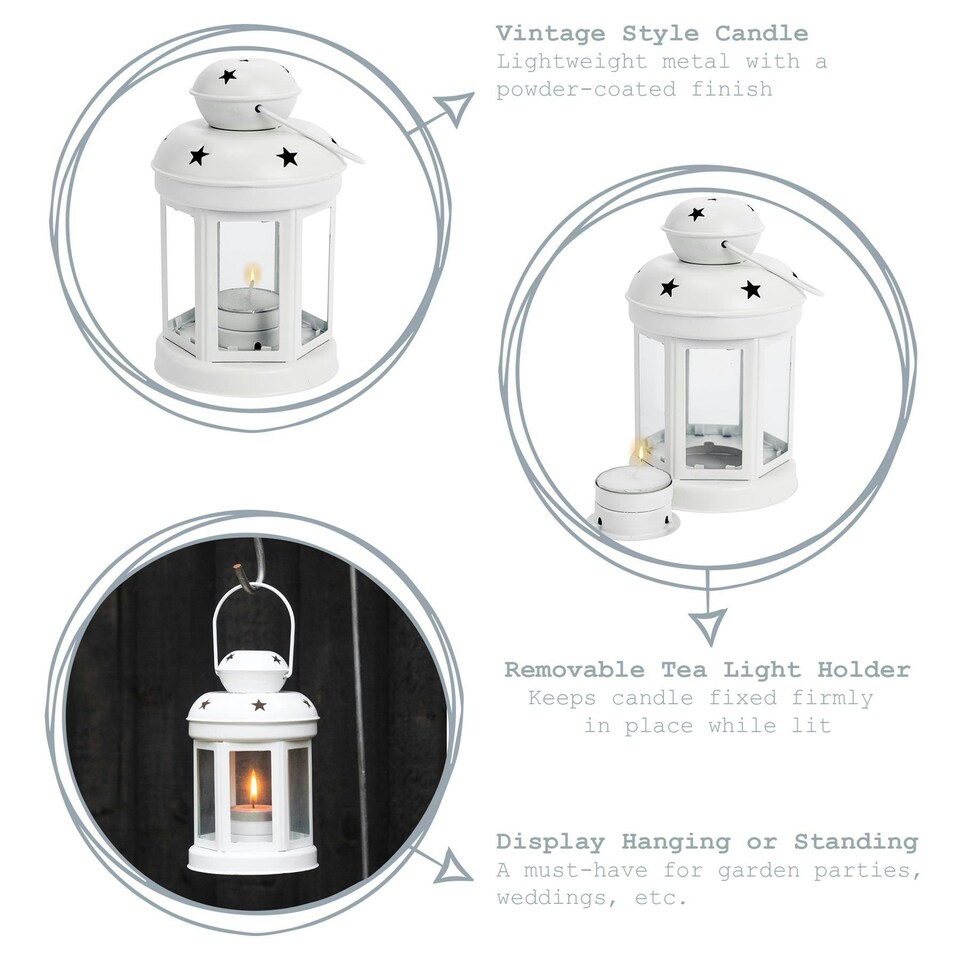 Vintage Style Candle
Lightweight metal with a powder-coated finish

Removable Tea Light Holder
Keeps candle fixed firmly in place while lit

Display Hanging or Standing
A must-have for garden parties, weddings, etc.