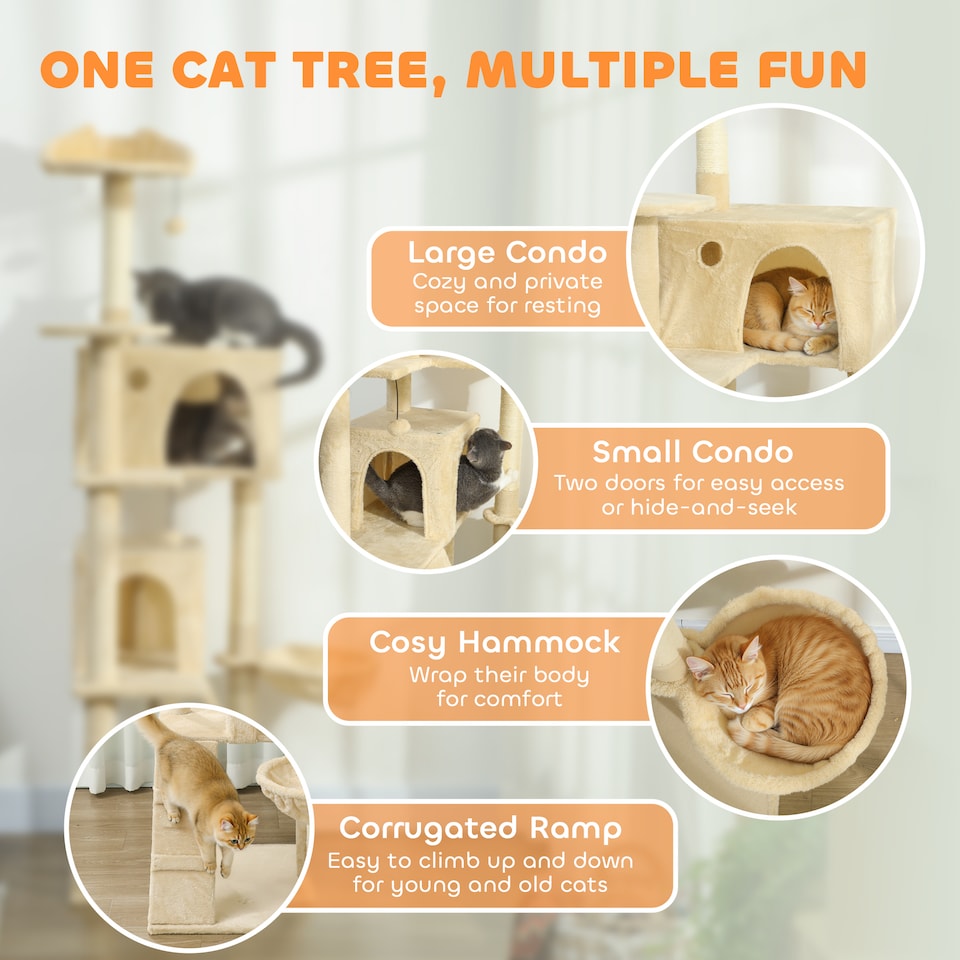 ONE CAT TREE, MULTIPLE FUN

Large Condo
Cozy and private space for resting

Small Condo
Two doors for easy access or hide-and-seek

Cosy Hammock
Wrap their body for comfort

Corrugated Ramp
Easy to climb up and down for young and old cats