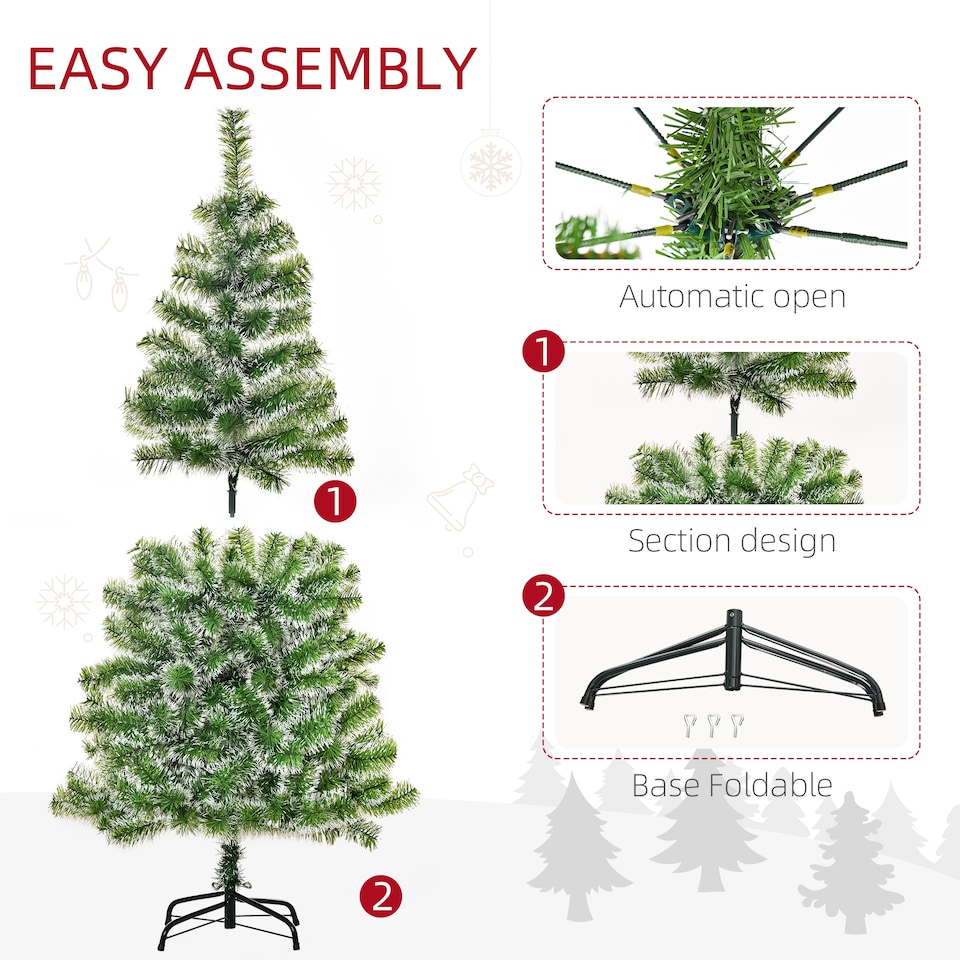 EASY ASSEMBLY

1

2

Automatic open

1

Section design

2

Base Foldable