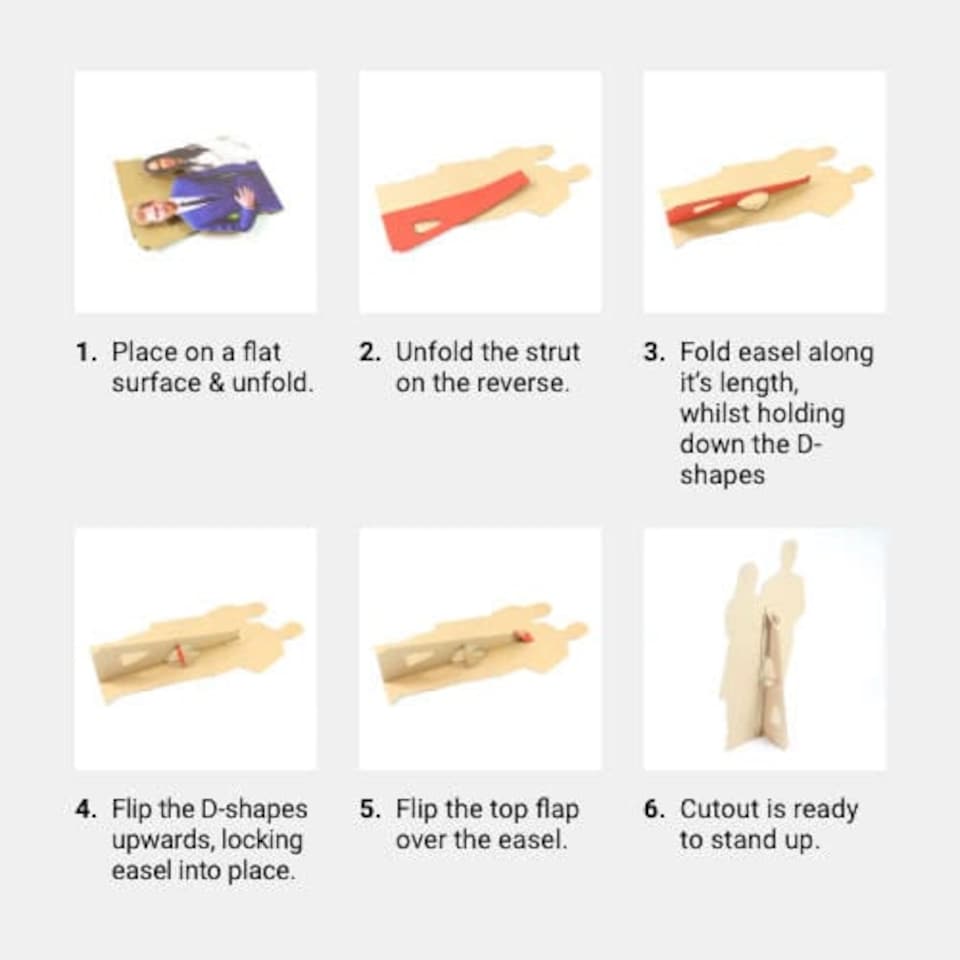 1. Place on a flat surface & unfold.

2. Unfold the strut on the reverse.

3. Fold easel along it's length, whilst holding down the D-shapes

4. Flip the D-shapes upwards, locking easel into place.

5. Flip the top flap over the easel.

6. Cutout is ready to stand up.