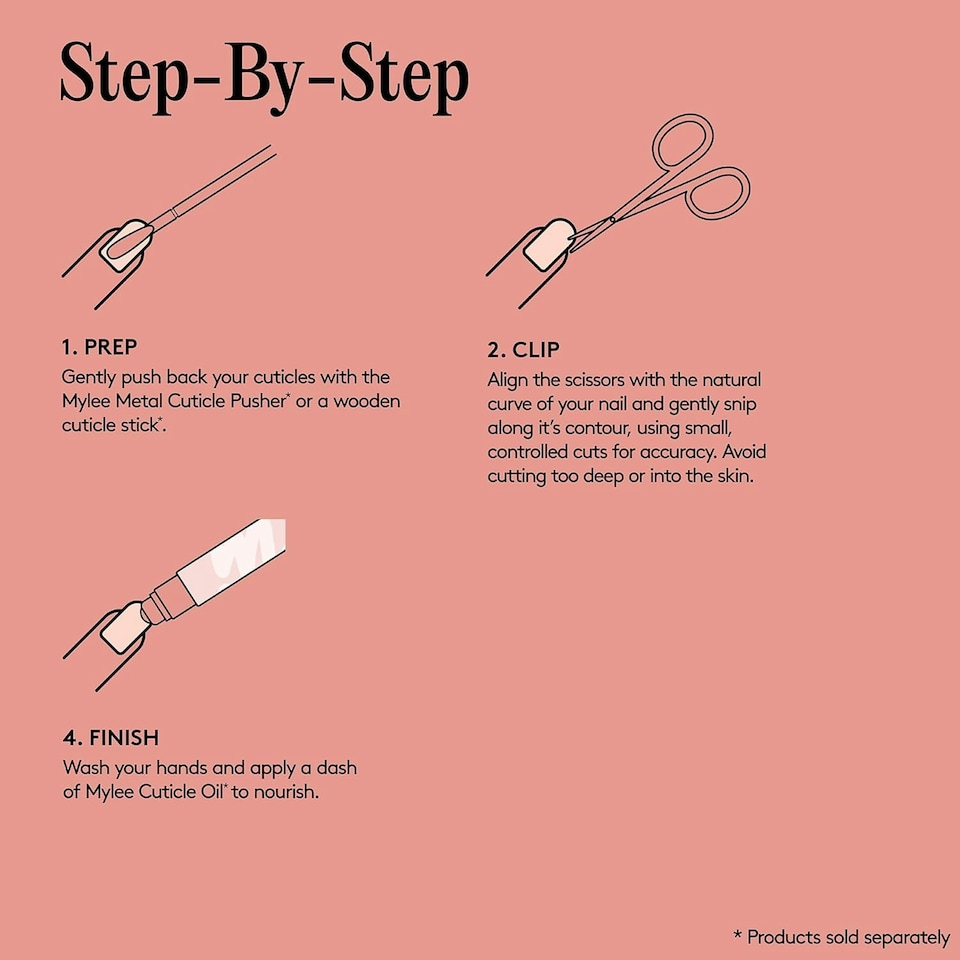 Step-By-Step

1. PREP
Gently push back your cuticles with the Mylee Metal Cuticle Pusher* or a wooden cuticle stick*.

2. CLIP
Align the scissors with the natural curve of your nail and gently snip along it's contour, using small, controlled cuts for accuracy. Avoid cutting too deep or into the skin.

4. FINISH
Wash your hands and apply a dash of Mylee Cuticle Oil* to nourish.

* Products sold separately