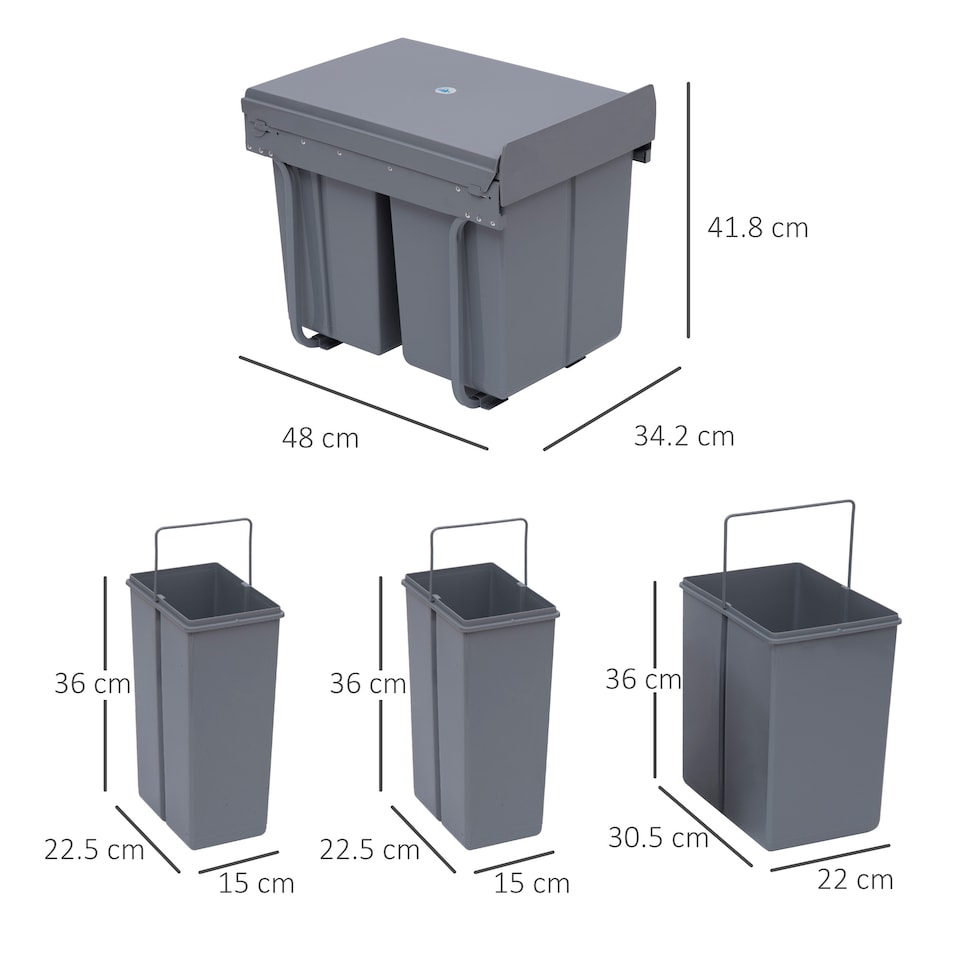 41.8 cm

48 cm

34.2 cm

36 cm

22.5 cm

15 cm

36 cm

22.5 cm

15 cm

36 cm

30.5 cm

22 cm