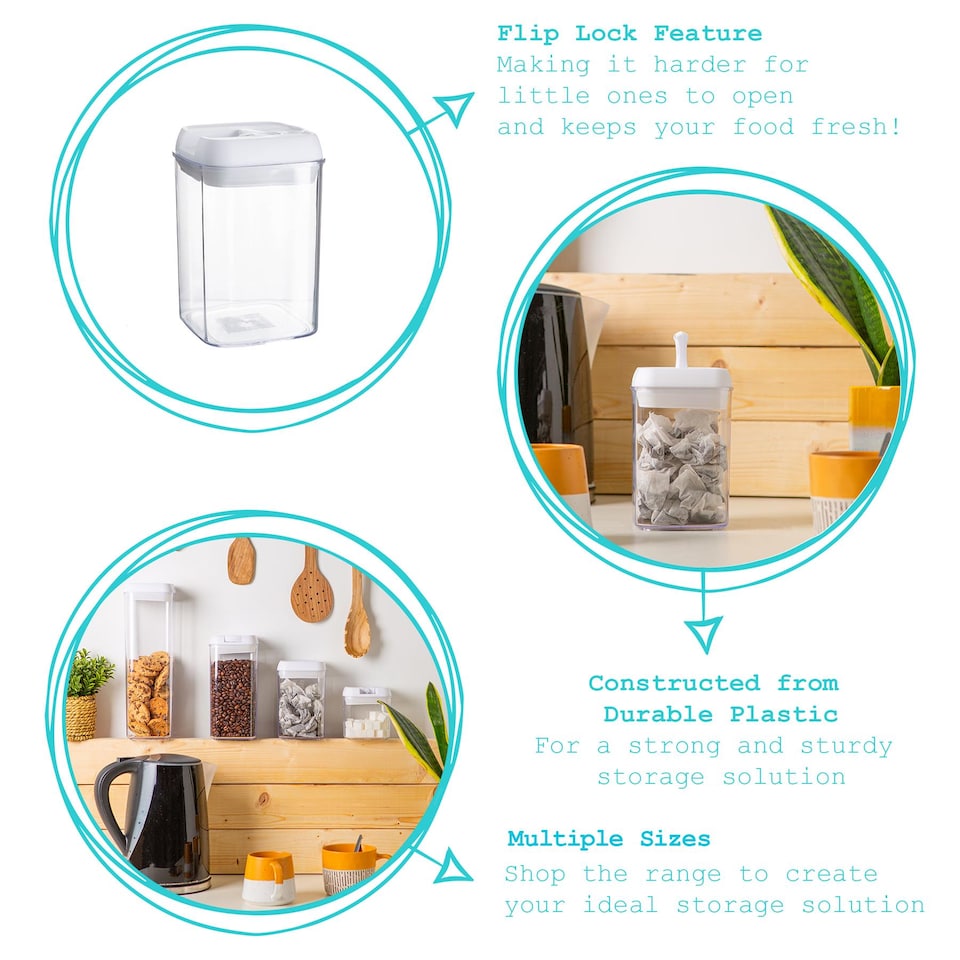 Flip Lock Feature
Making it harder for little ones to open and keeps your food fresh!

Constructed from Durable Plastic
For a strong and sturdy storage solution

Multiple Sizes
Shop the range to create your ideal storage solution