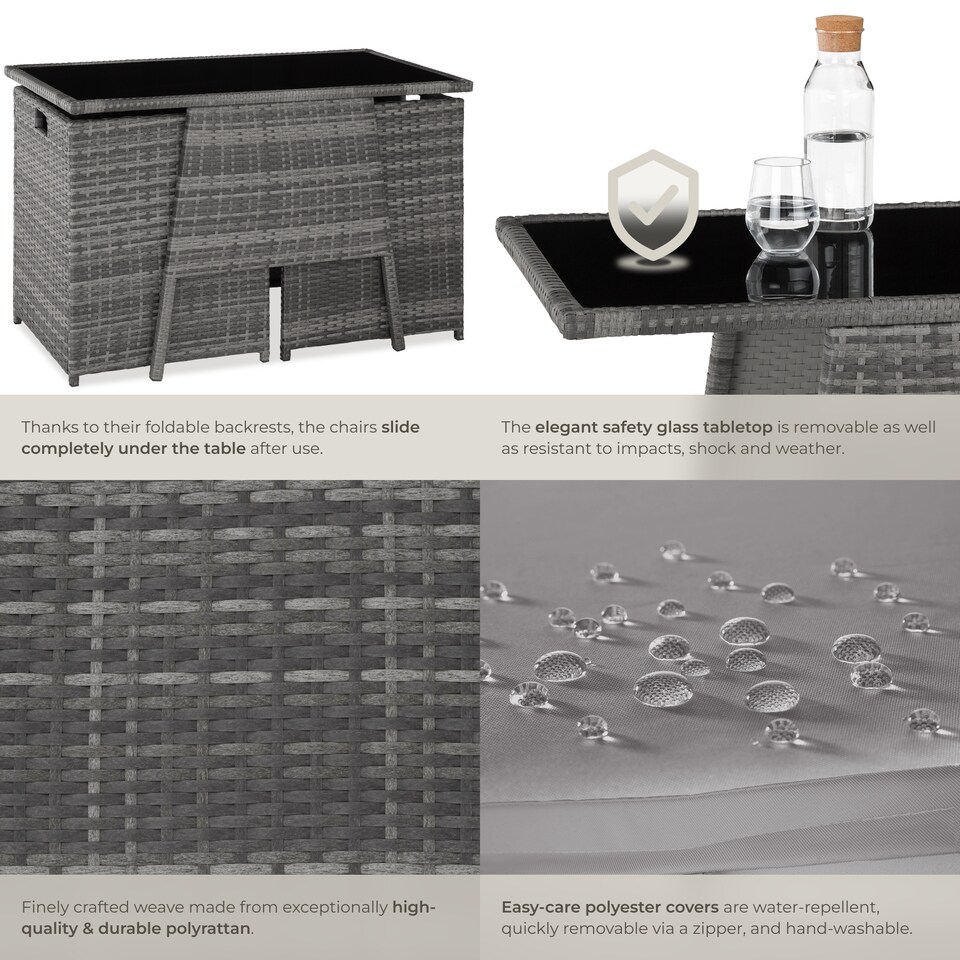 Thanks to their foldable backrests, the chairs slide completely under the table after use.

The elegant safety glass tabletop is removable as well as resistant to impacts, shock and weather.

Finely crafted weave made from exceptionally high-quality & durable polyrattan.

Easy-care polyester covers are water-repellent, quickly removable via a zipper, and hand-washable.