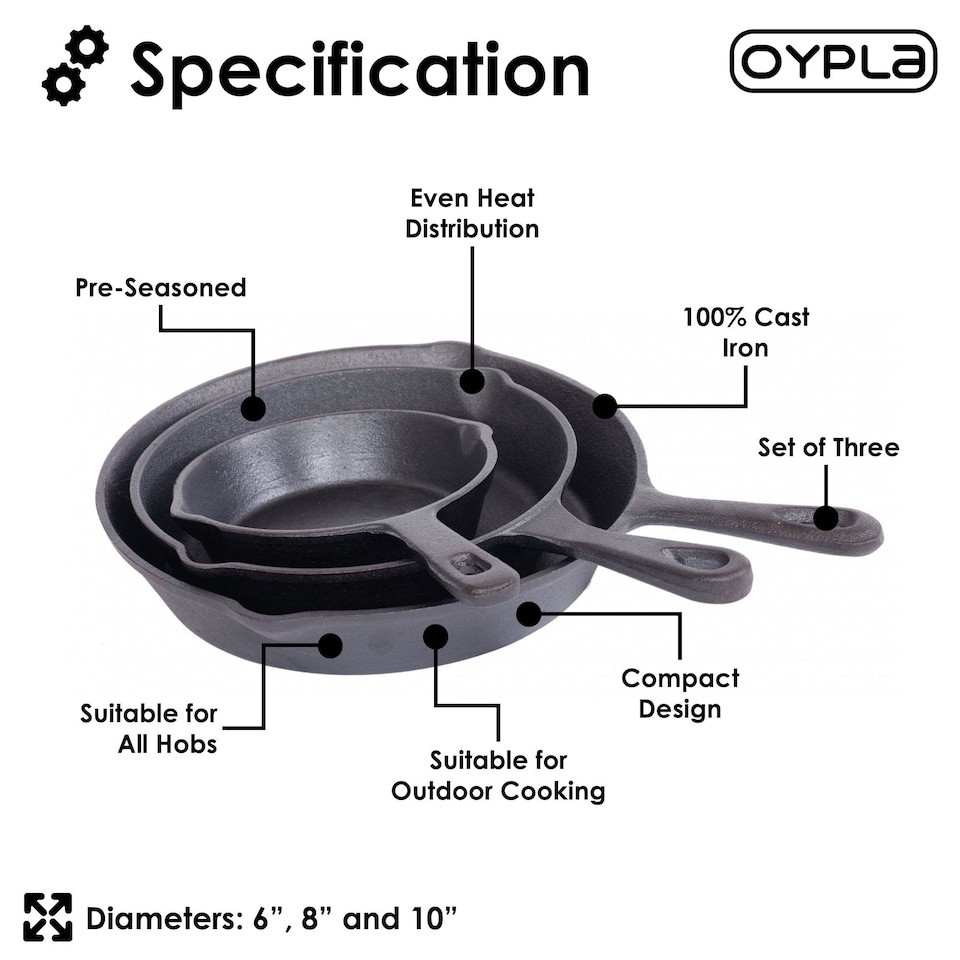 Specification

OYPLA

Even Heat Distribution

Pre-Seasoned

100% Cast Iron

Set of Three

Compact Design

Suitable for All Hobs

Suitable for Outdoor Cooking

Diameters: 6”, 8” and 10”