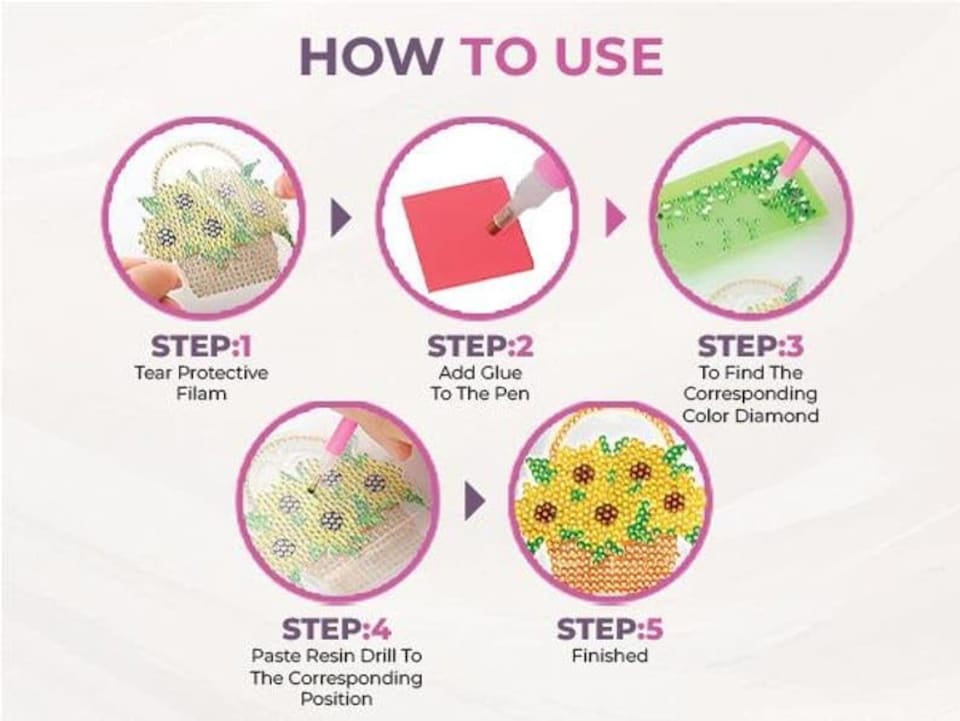 HOW TO USE

STEP:1
Tear Protective Filam

STEP:2
Add Glue To The Pen

STEP:3
To Find The Corresponding Color Diamond

STEP:4
Paste Resin Drill To The Corresponding Position

STEP:5
Finished