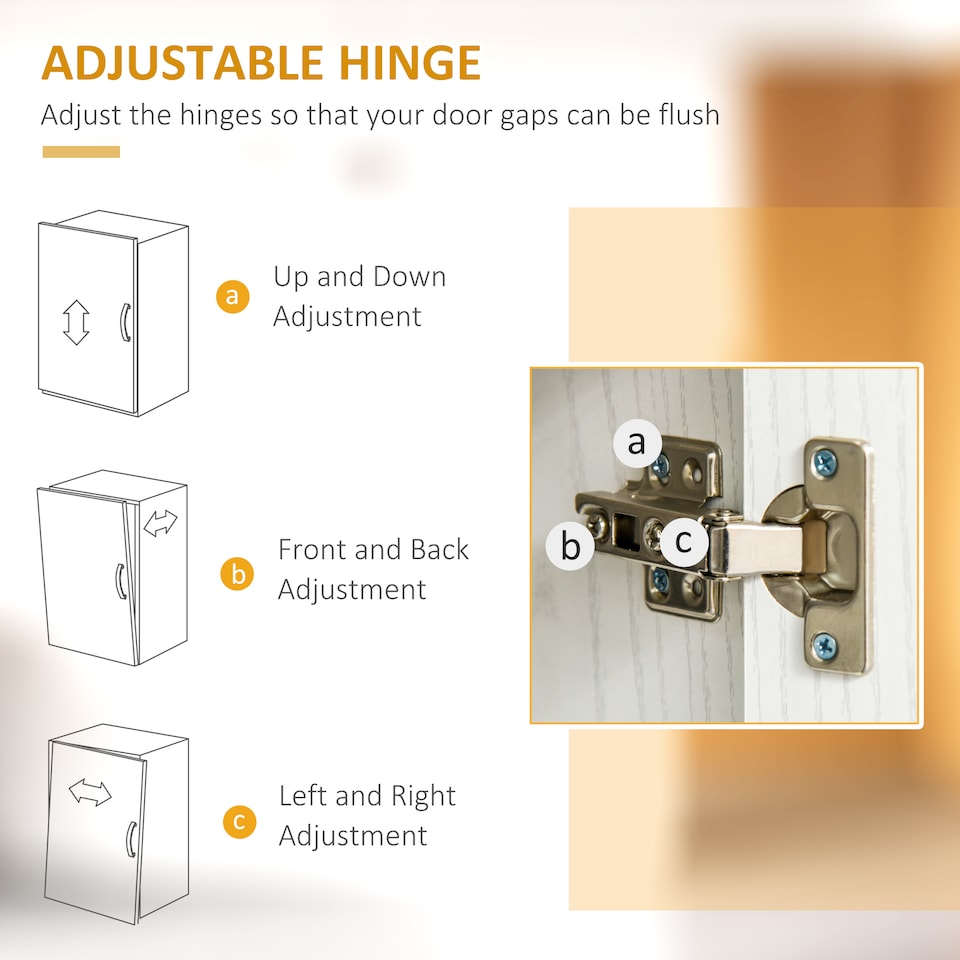 ADJUSTABLE HINGE
Adjust the hinges so that your door gaps can be flush

a Up and Down Adjustment

b Front and Back Adjustment

c Left and Right Adjustment

a
b
c