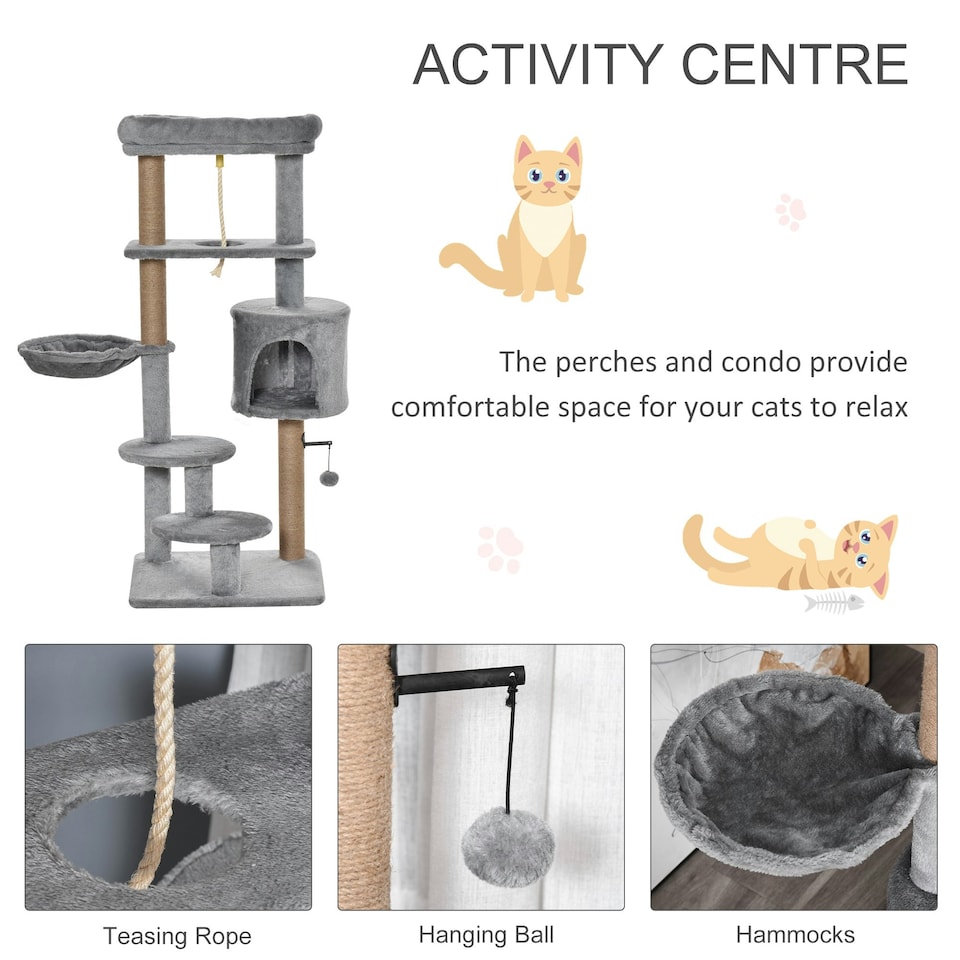 ACTIVITY CENTRE

The perches and condo provide comfortable space for your cats to relax

Teasing Rope

Hanging Ball

Hammocks