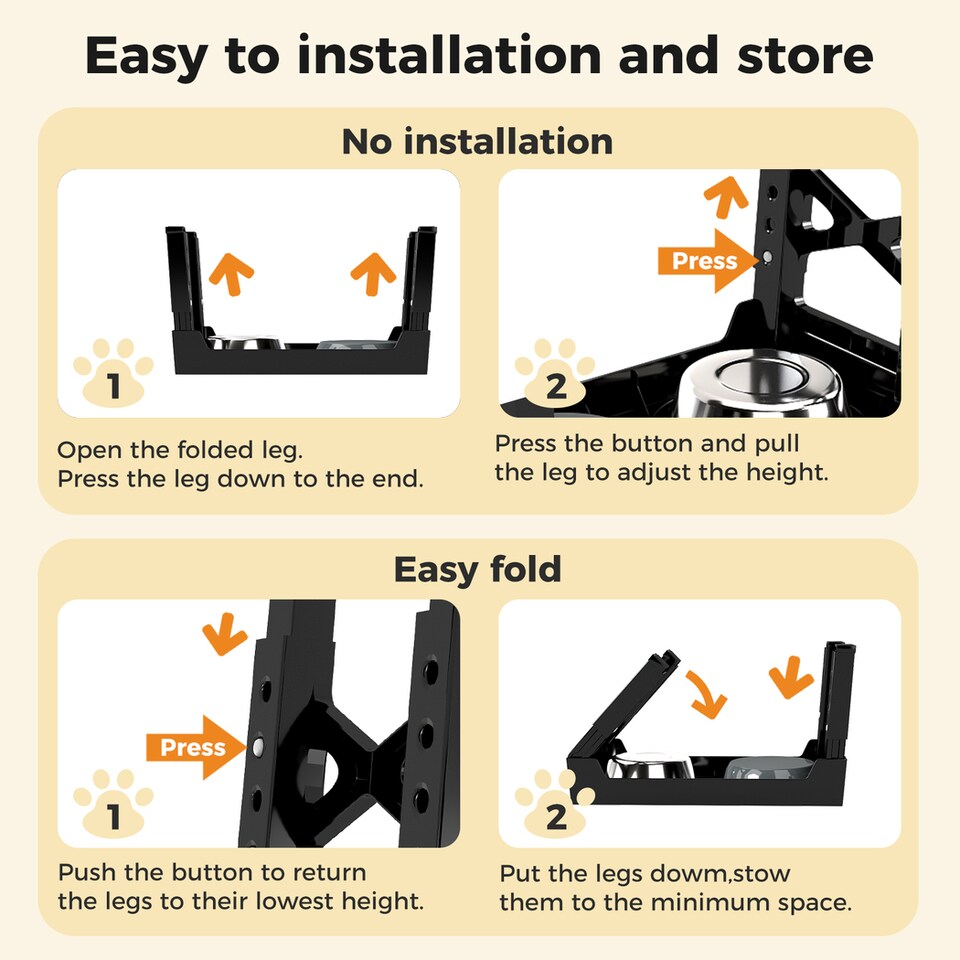 Easy to installation and store

No installation

1

Open the folded leg.
Press the leg down to the end.

Press

2

Press the button and pull the leg to adjust the height.

Easy fold

Press

1

Push the button to return the legs to their lowest height.

2

Put the legs dowm,stow them to the minimum space.