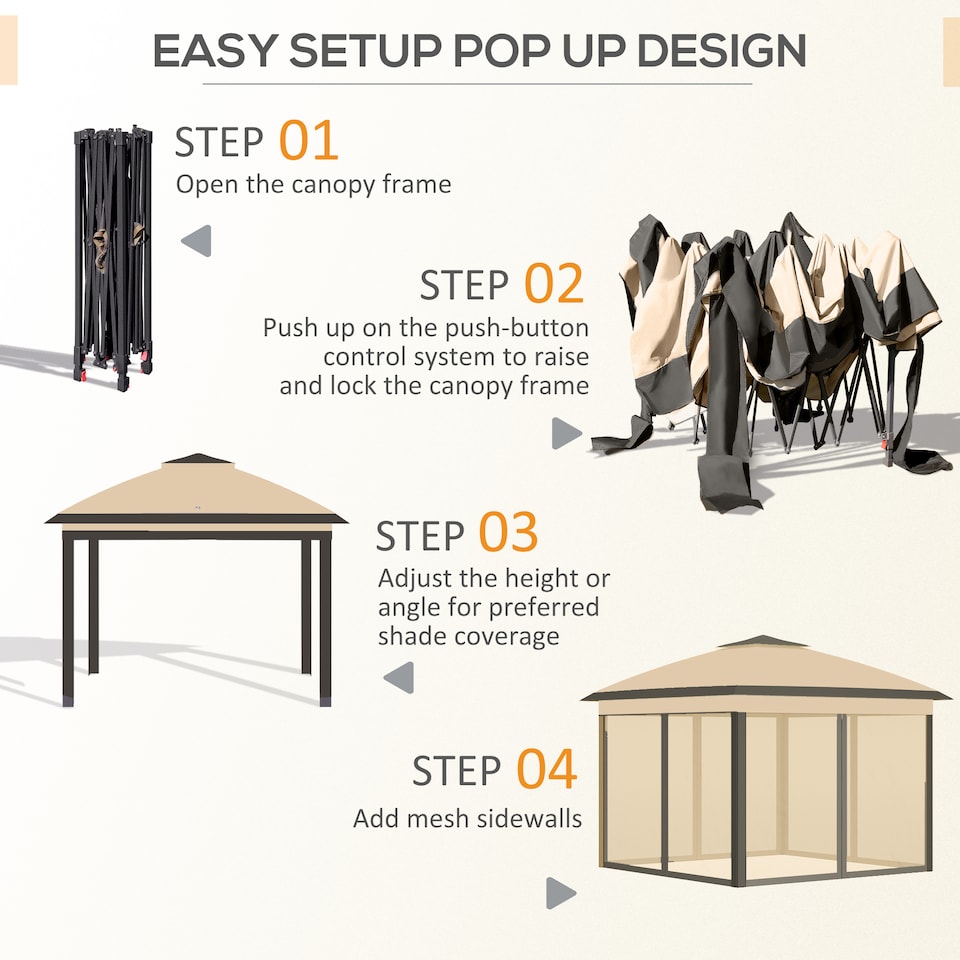 EASY SETUP POP UP DESIGN

STEP 01
Open the canopy frame

STEP 02
Push up on the push-button control system to raise and lock the canopy frame

STEP 03
Adjust the height or angle for preferred shade coverage

STEP 04
Add mesh sidewalls