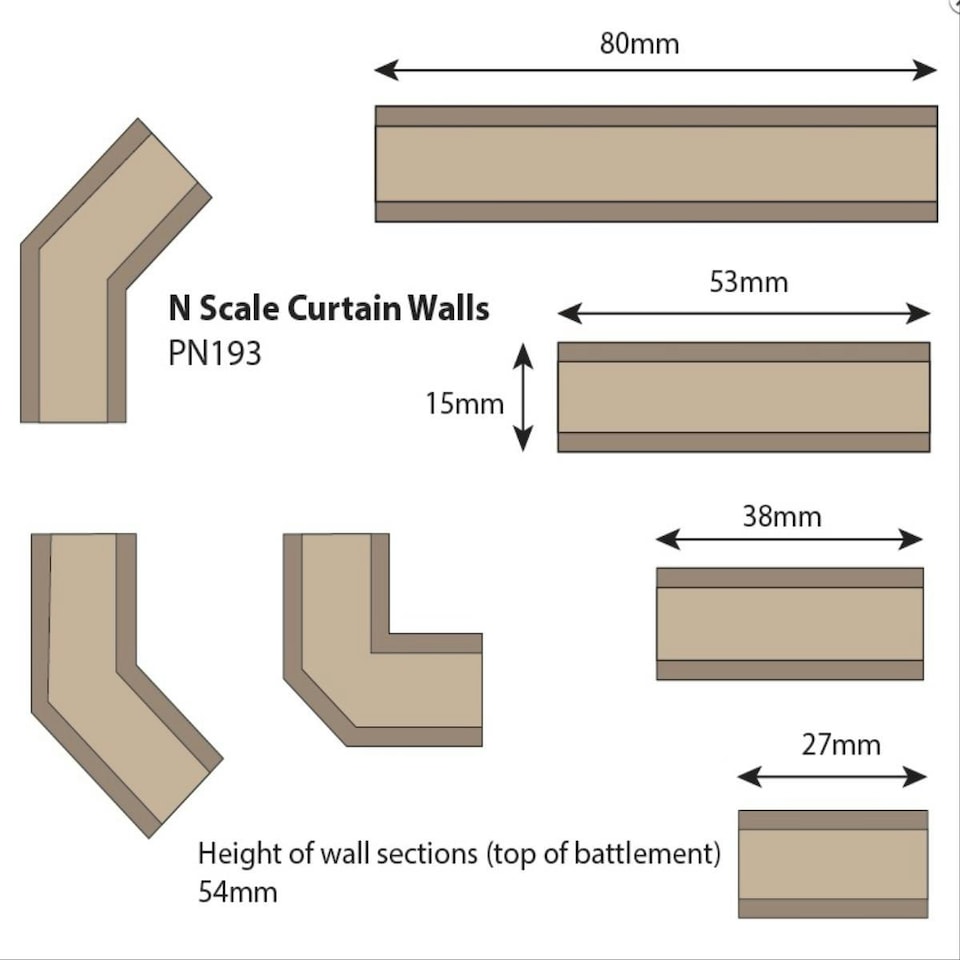 80mm

N Scale Curtain Walls
PN193

53mm

15mm

38mm

27mm

Height of wall sections (top of battlement)
54mm