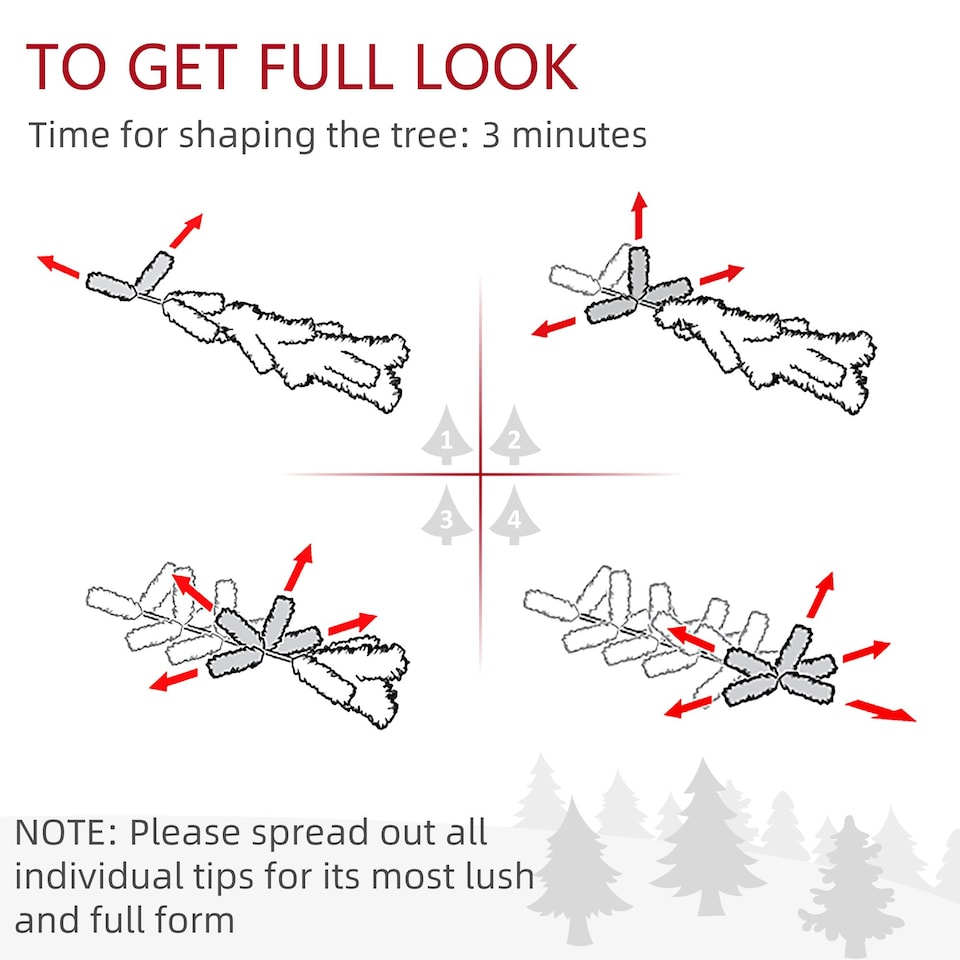 TO GET FULL LOOK
Time for shaping the tree: 3 minutes

1 2
3 4

NOTE: Please spread out all individual tips for its most lush and full form