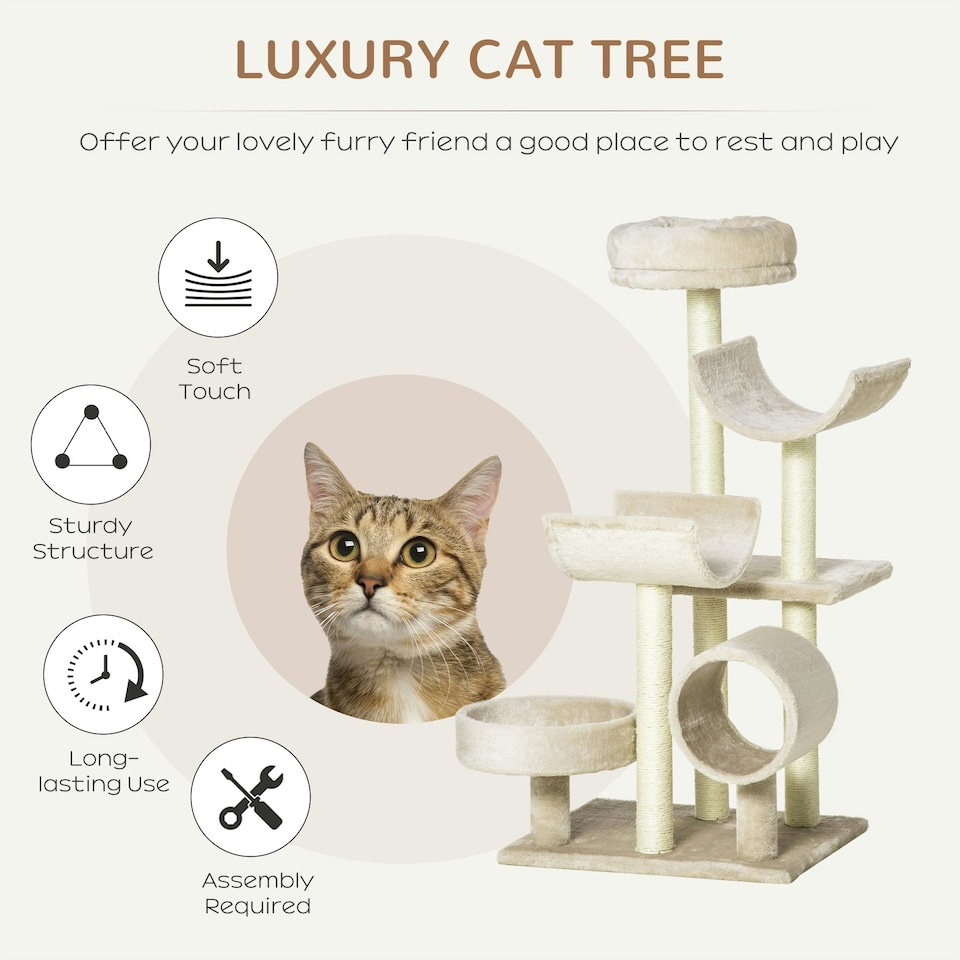 LUXURY CAT TREE

Offer your lovely furry friend a good place to rest and play

Soft Touch

Sturdy Structure

Long-lasting Use

Assembly Required