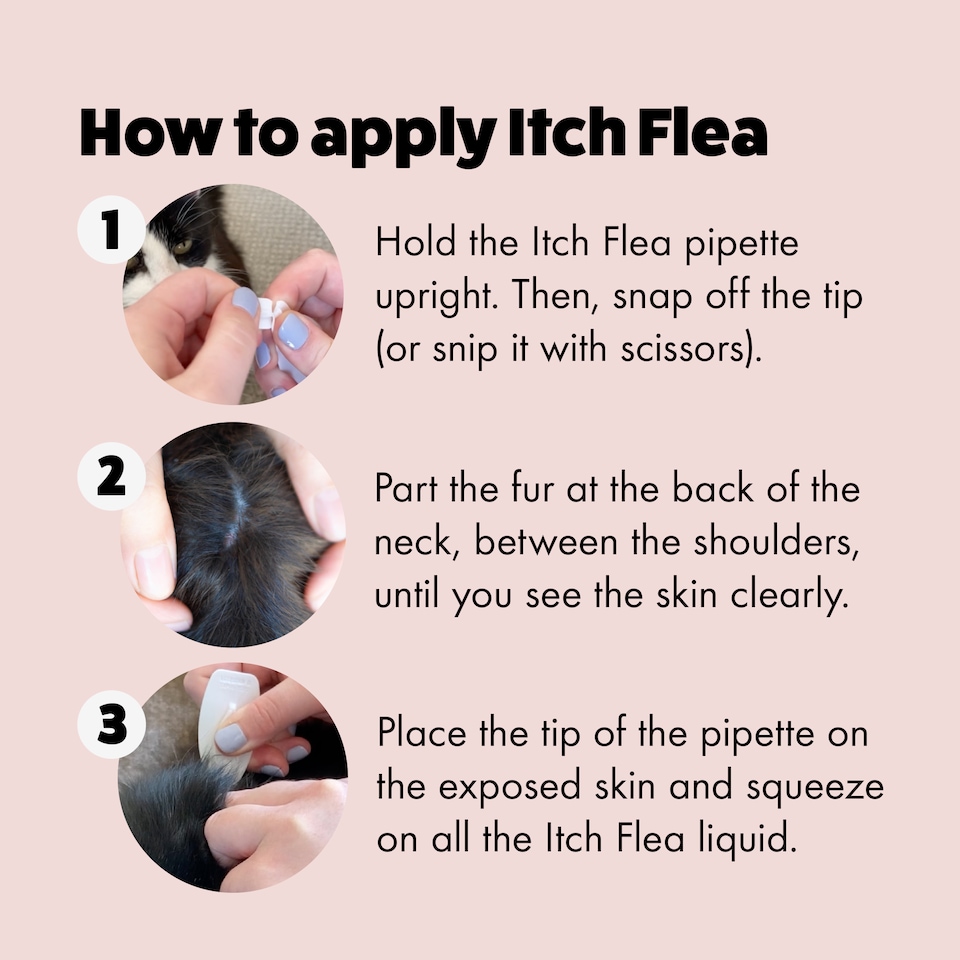 How to apply Itch Flea

1

Hold the Itch Flea pipette upright. Then, snap off the tip (or snip it with scissors).

2

Part the fur at the back of the neck, between the shoulders, until you see the skin clearly.

3

Place the tip of the pipette on the exposed skin and squeeze on all the Itch Flea liquid.