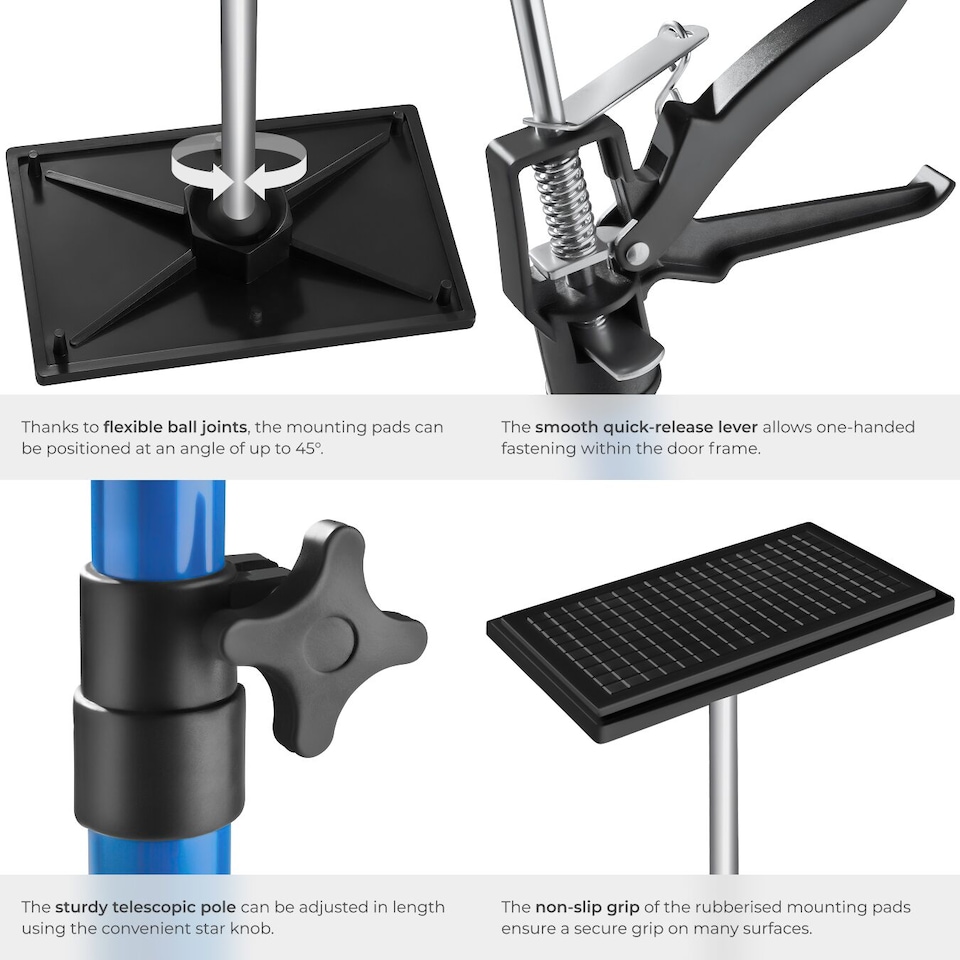 Thanks to flexible ball joints, the mounting pads can be positioned at an angle of up to 45°.

The smooth quick-release lever allows one-handed fastening within the door frame.

The sturdy telescopic pole can be adjusted in length using the convenient star knob.

The non-slip grip of the rubberised mounting pads ensure a secure grip on many surfaces.