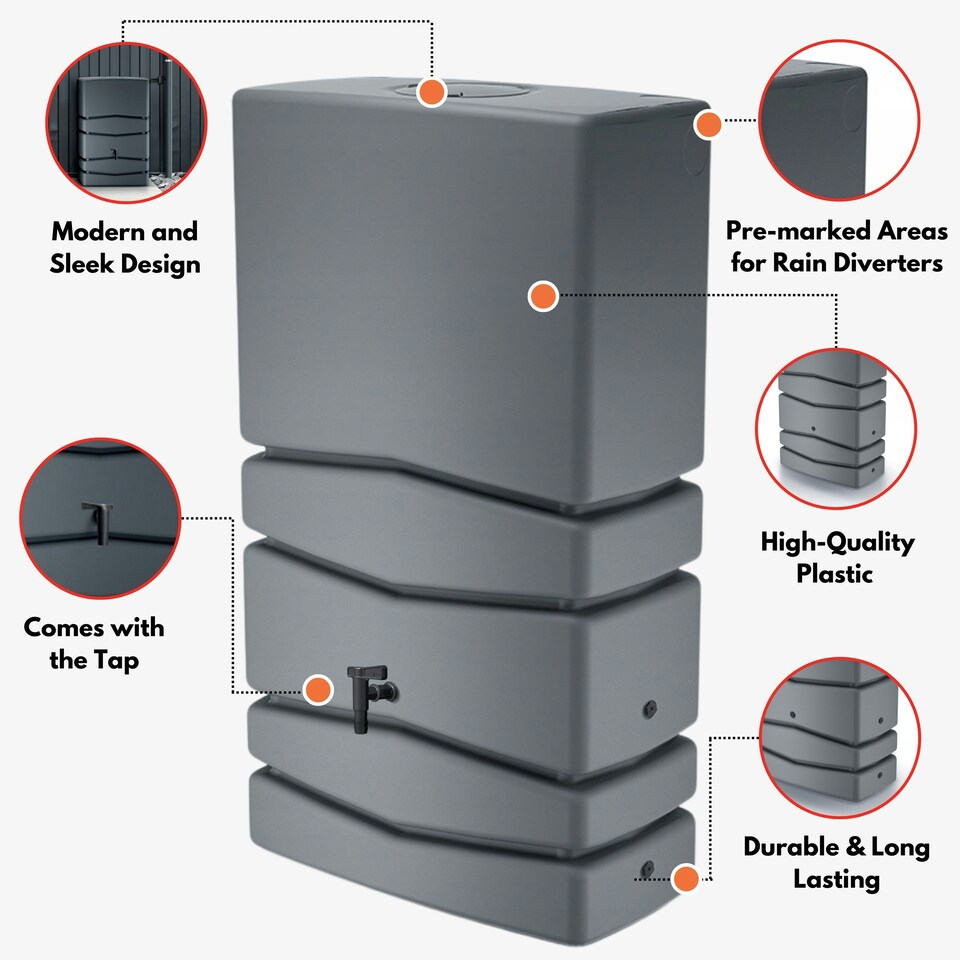 Modern and Sleek Design

Pre-marked Areas for Rain Diverters

High-Quality Plastic

Comes with the Tap

Durable & Long Lasting