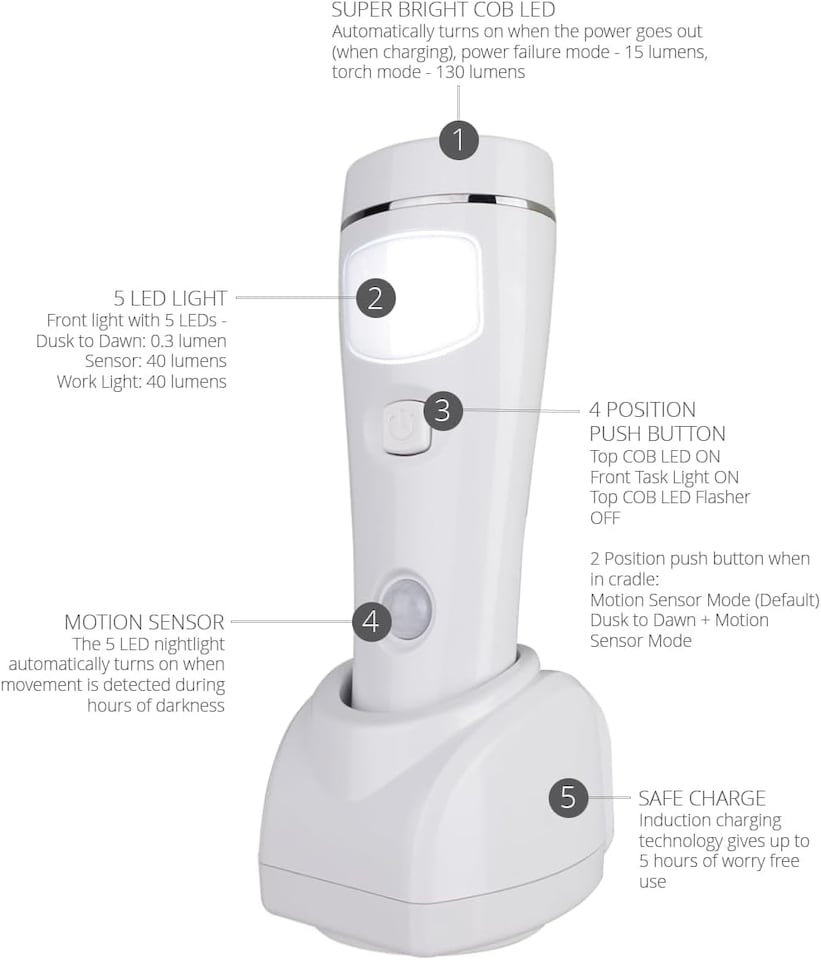 SUPER BRIGHT COB LED
Automatically turns on when the power goes out (when charging), power failure mode - 15 lumens, torch mode - 130 lumens

1

5 LED LIGHT
Front light with 5 LEDs -
Dusk to Dawn: 0.3 lumen
Sensor: 40 lumens
Work Light: 40 lumens

2

3

4 POSITION
PUSH BUTTON
Top COB LED ON
Front Task Light ON
Top COB LED Flasher
OFF

2 Position push button when in cradle:
Motion Sensor Mode (Default)
Dusk to Dawn + Motion Sensor Mode

MOTION SENSOR
The 5 LED nightlight automatically turns on when movement is detected during hours of darkness

4

5

SAFE CHARGE
Induction charging technology gives up to 5 hours of worry free use