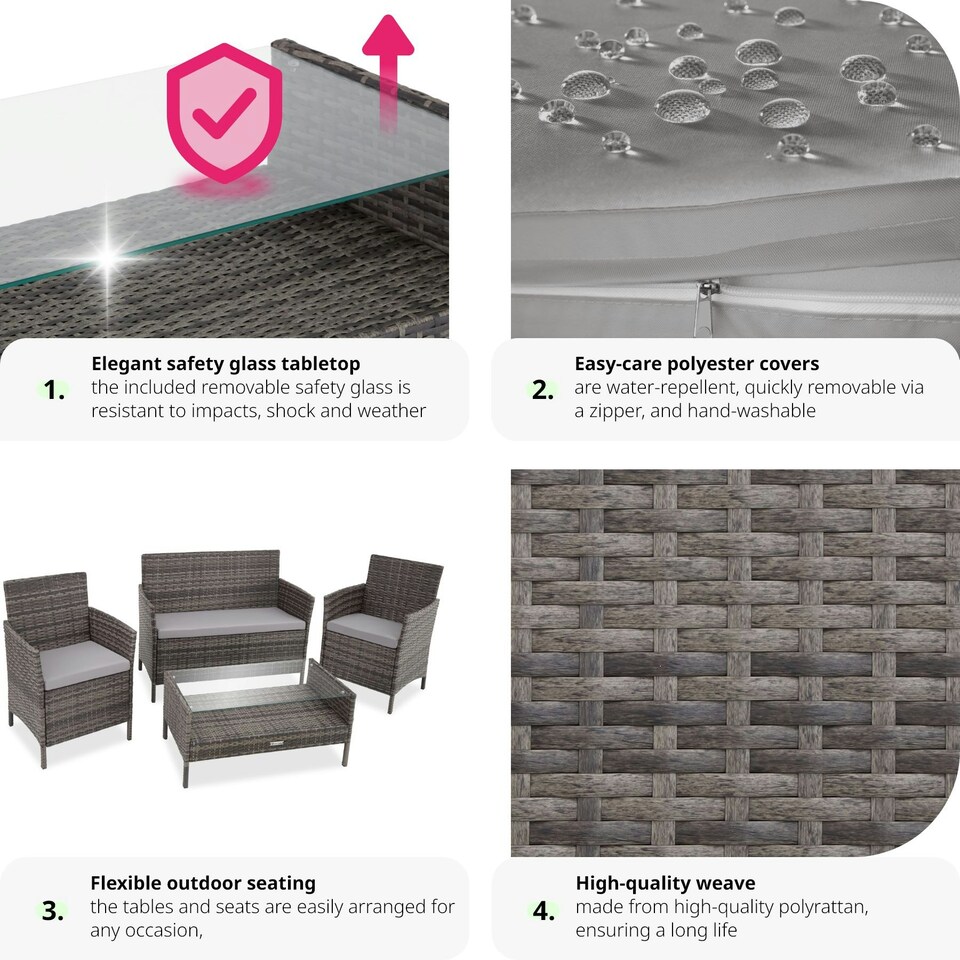 1. Elegant safety glass tabletop
the included removable safety glass is resistant to impacts, shock and weather

2. Easy-care polyester covers
are water-repellent, quickly removable via a zipper, and hand-washable

3. Flexible outdoor seating
the tables and seats are easily arranged for any occasion,

4. High-quality weave
made from high-quality polyrattan, ensuring a long life