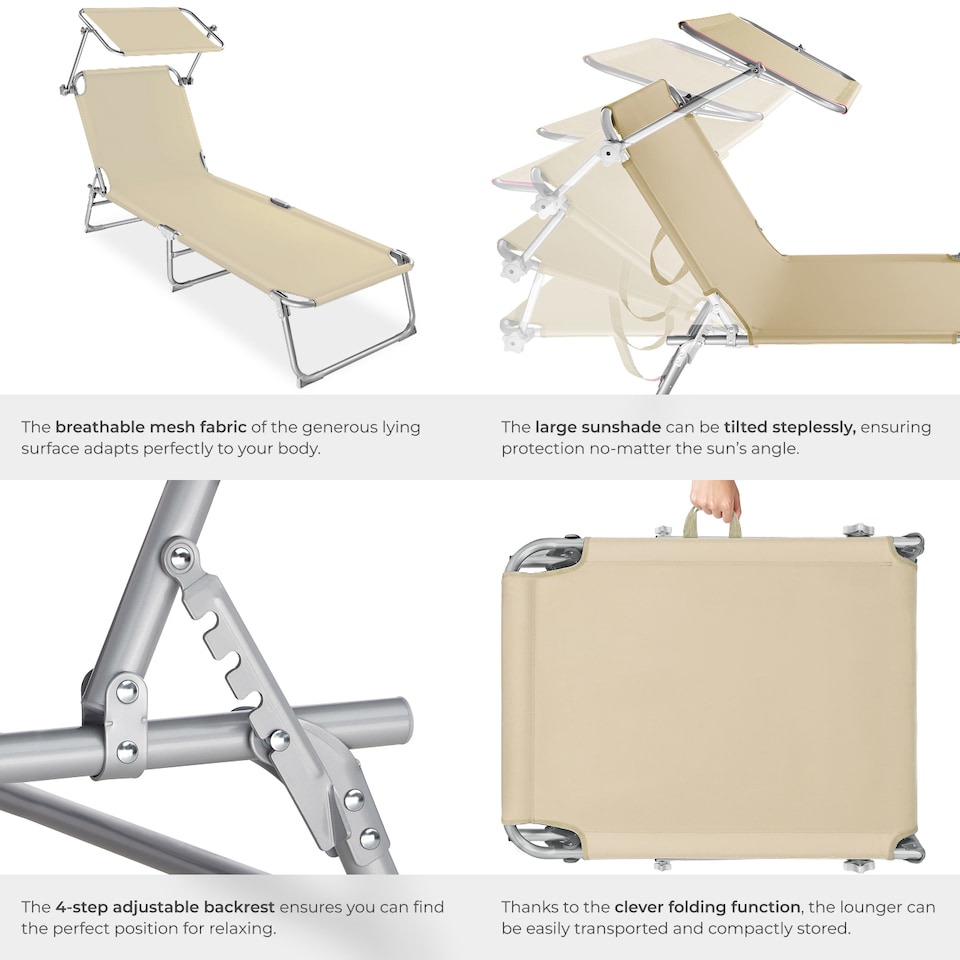 The breathable mesh fabric of the generous lying surface adapts perfectly to your body.

The large sunshade can be tilted steplessly, ensuring protection no-matter the sun's angle.

The 4-step adjustable backrest ensures you can find the perfect position for relaxing.

Thanks to the clever folding function, the lounger can be easily transported and compactly stored.