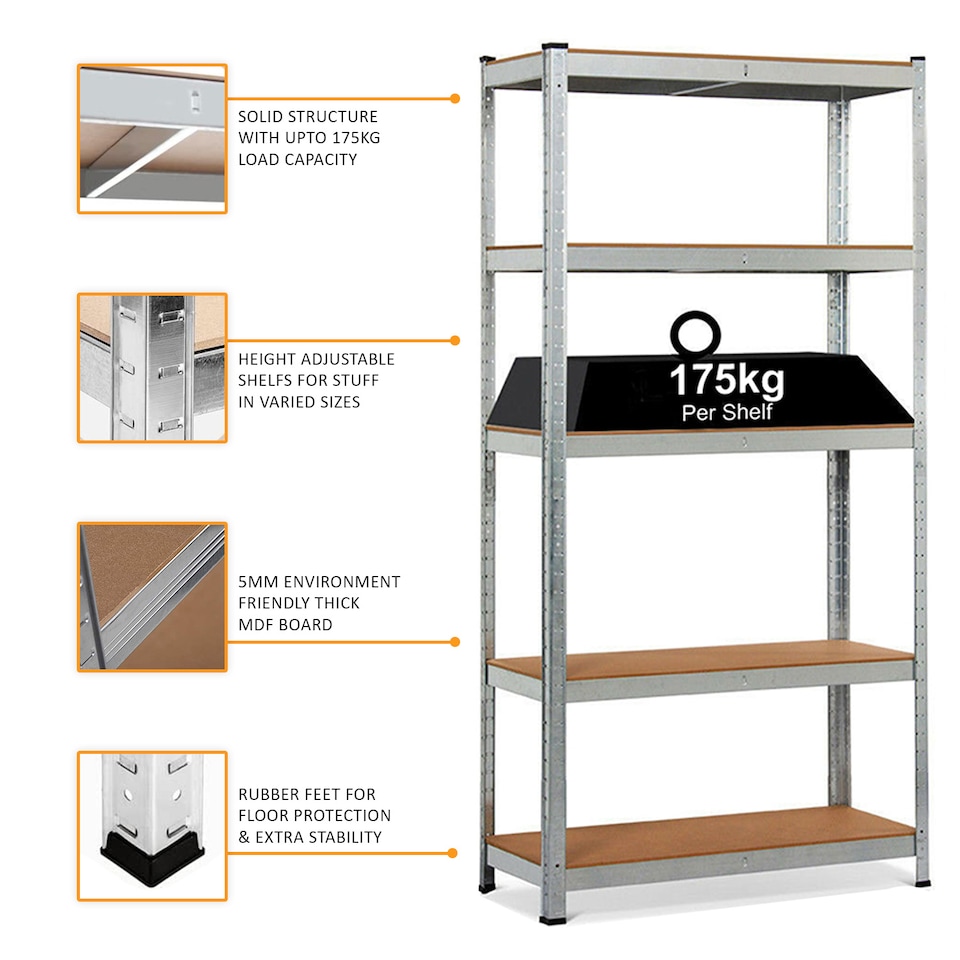 SOLID STRUCTURE WITH UPTO 175KG LOAD CAPACITY

HEIGHT ADJUSTABLE SHELFS FOR STUFF IN VARIED SIZES

5MM ENVIRONMENT FRIENDLY THICK MDF BOARD

RUBBER FEET FOR FLOOR PROTECTION & EXTRA STABILITY

175kg
Per Shelf