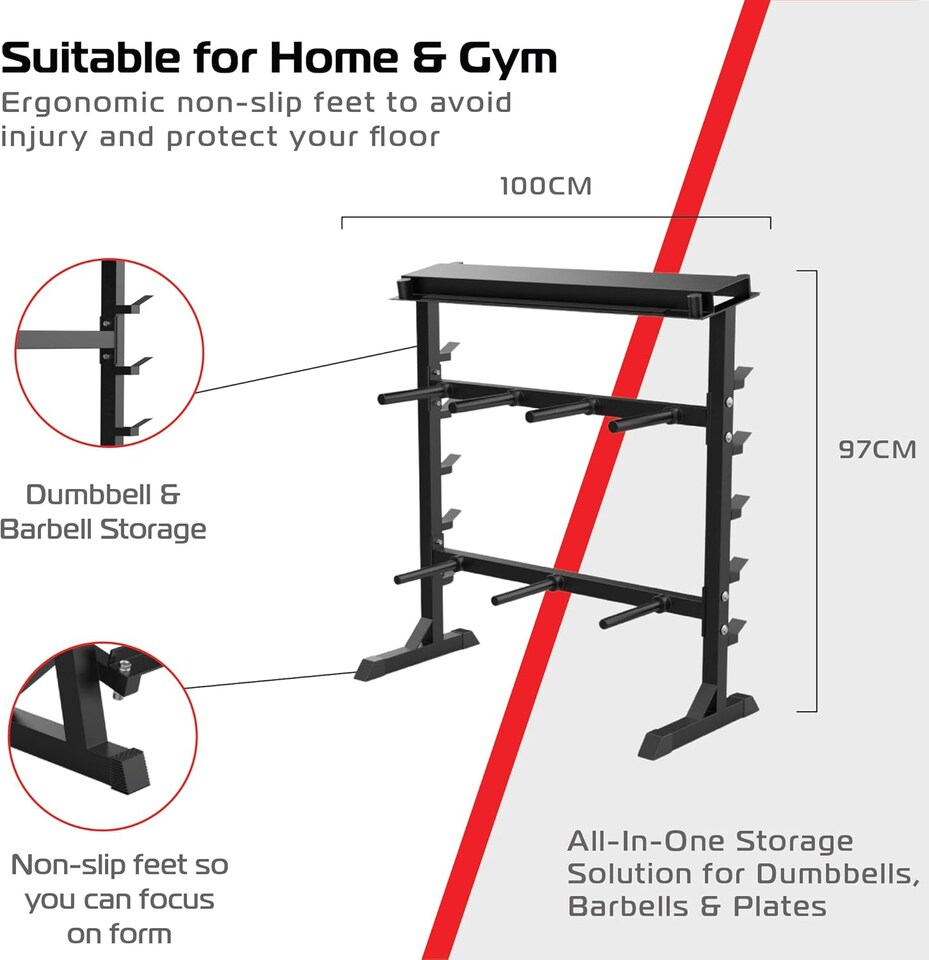 Suitable for Home & Gym
Ergonomic non-slip feet to avoid injury and protect your floor

100CM

97CM

Dumbbell & Barbell Storage

Non-slip feet so you can focus on form

All-In-One Storage Solution for Dumbbells, Barbells & Plates