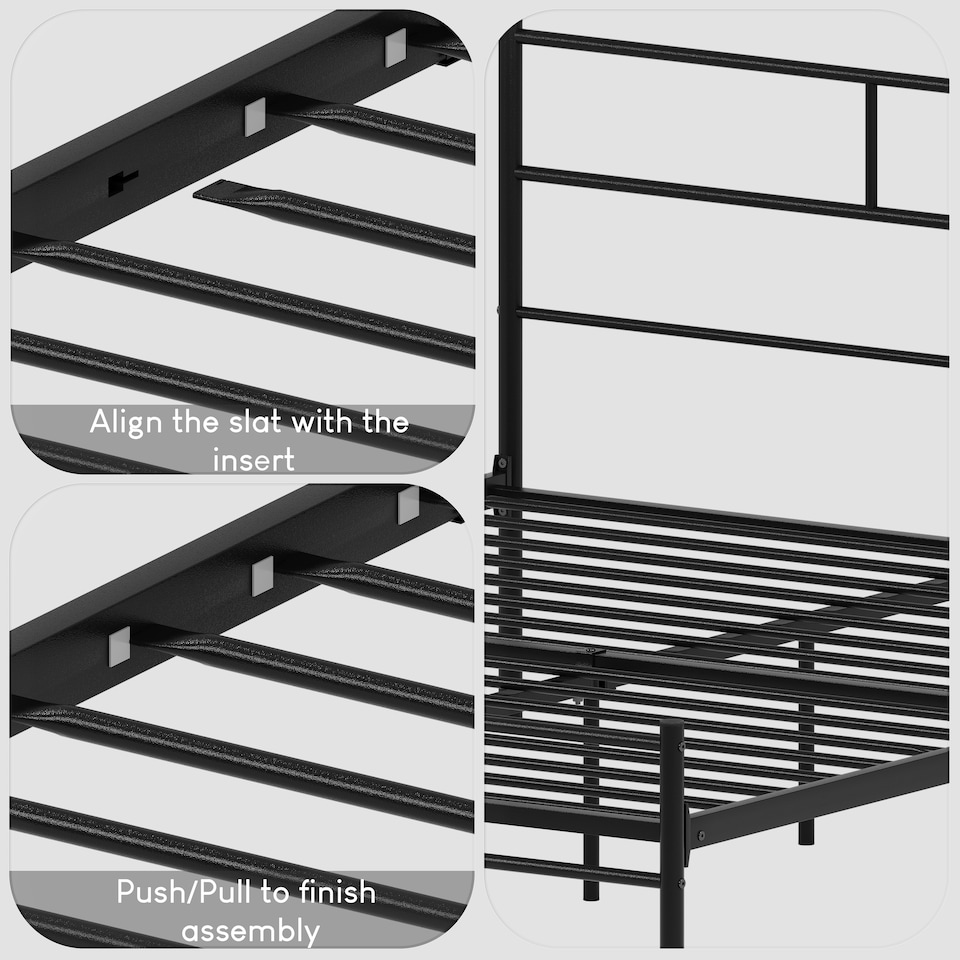 Align the slat with the insert

Push/Pull to finish assembly