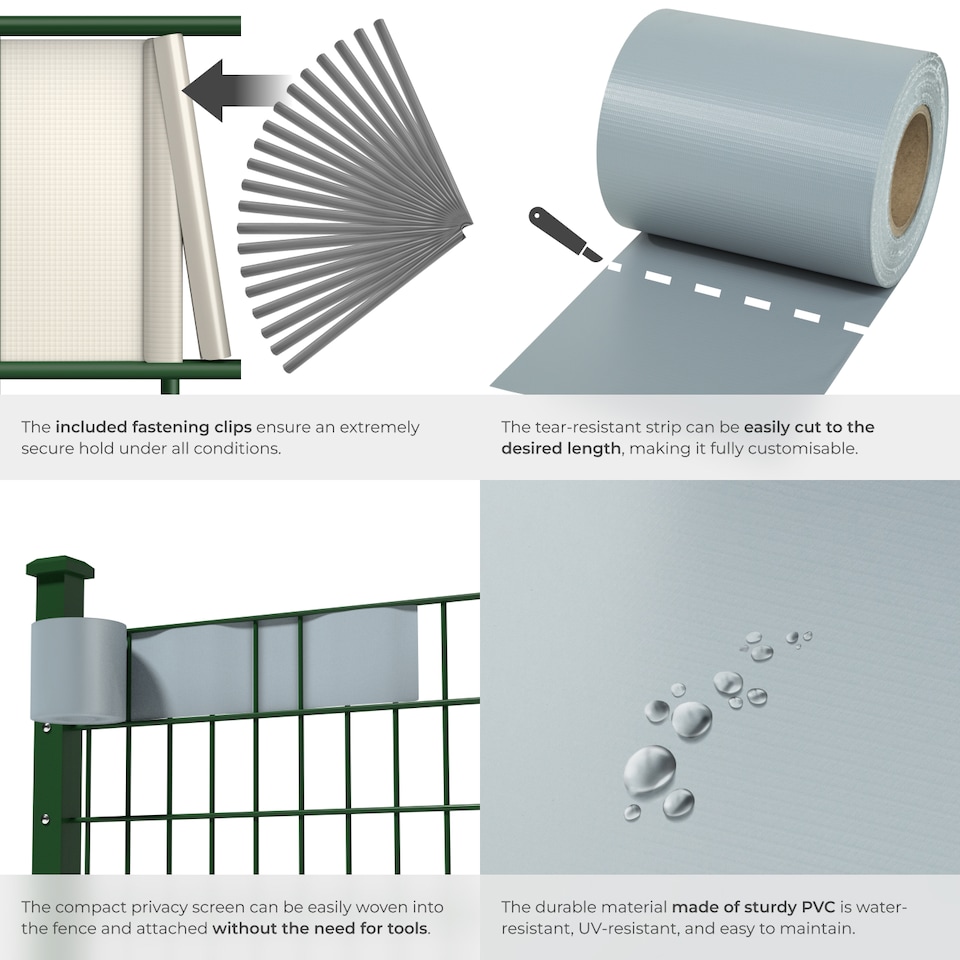 The included fastening clips ensure an extremely secure hold under all conditions.

The tear-resistant strip can be easily cut to the desired length, making it fully customisable.

The compact privacy screen can be easily woven into the fence and attached without the need for tools.

The durable material made of sturdy PVC is water-resistant, UV-resistant, and easy to maintain.