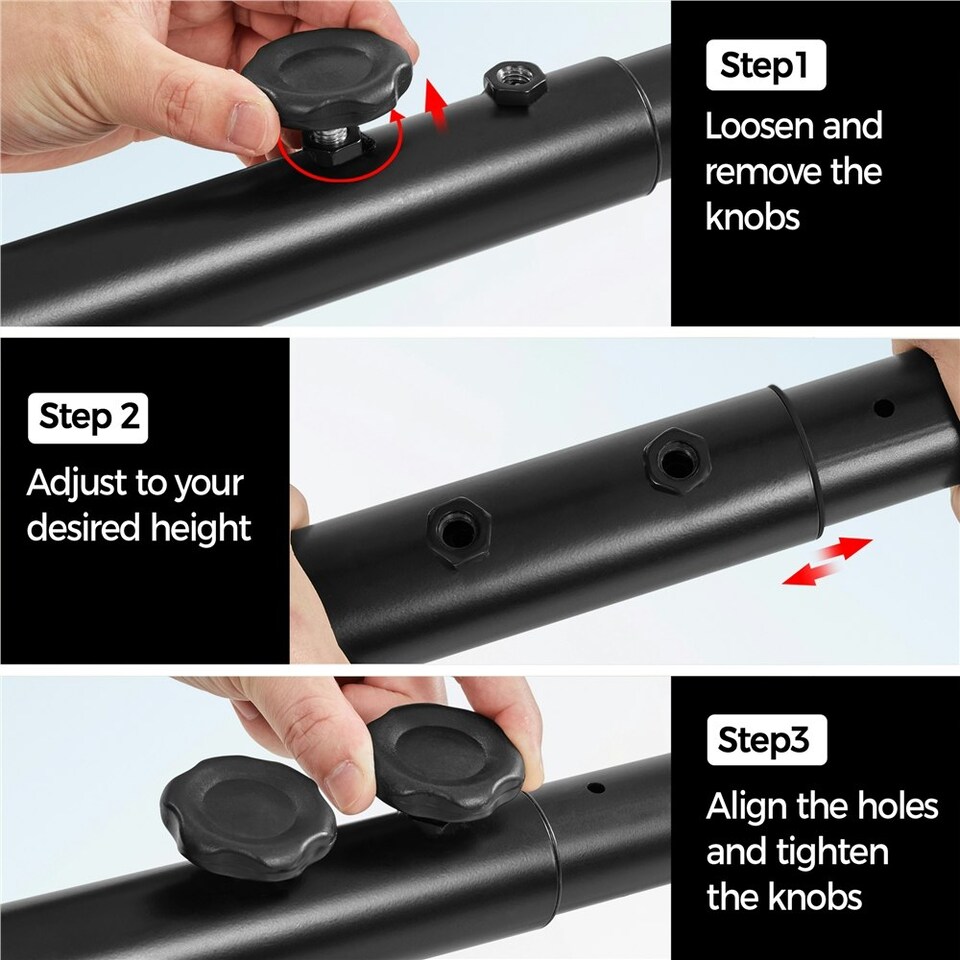 Step1
Loosen and remove the knobs

Step 2
Adjust to your desired height

Step3
Align the holes and tighten the knobs