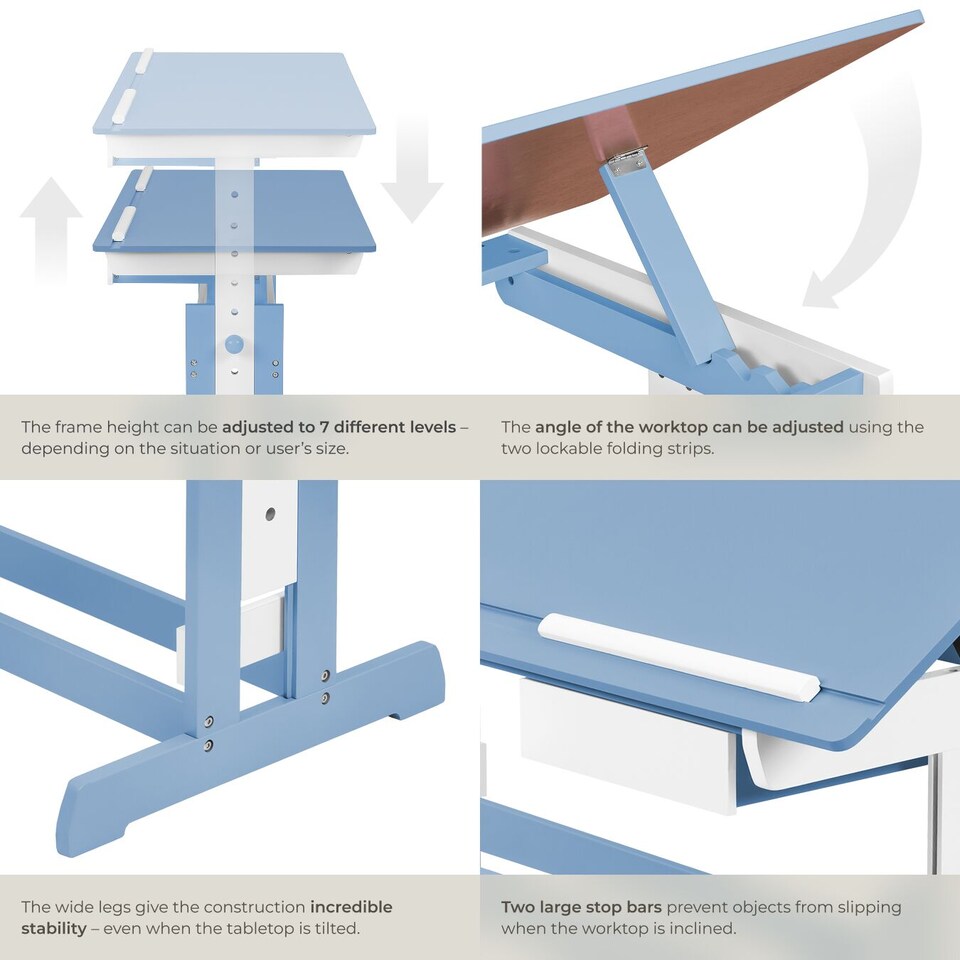 The frame height can be adjusted to 7 different levels – depending on the situation or user's size.

The angle of the worktop can be adjusted using the two lockable folding strips.

The wide legs give the construction incredible stability – even when the tabletop is tilted.

Two large stop bars prevent objects from slipping when the worktop is inclined.