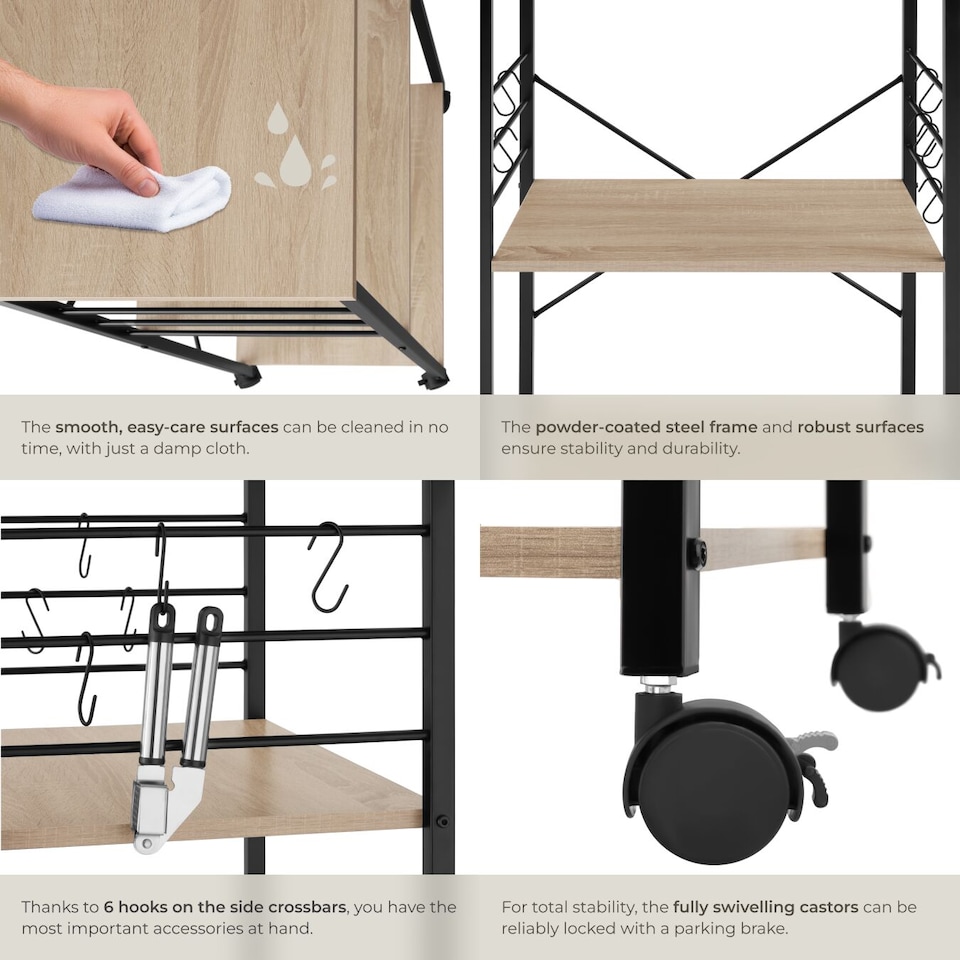 The smooth, easy-care surfaces can be cleaned in no time, with just a damp cloth.

The powder-coated steel frame and robust surfaces ensure stability and durability.

Thanks to 6 hooks on the side crossbars, you have the most important accessories at hand.

For total stability, the fully swivelling castors can be reliably locked with a parking brake.