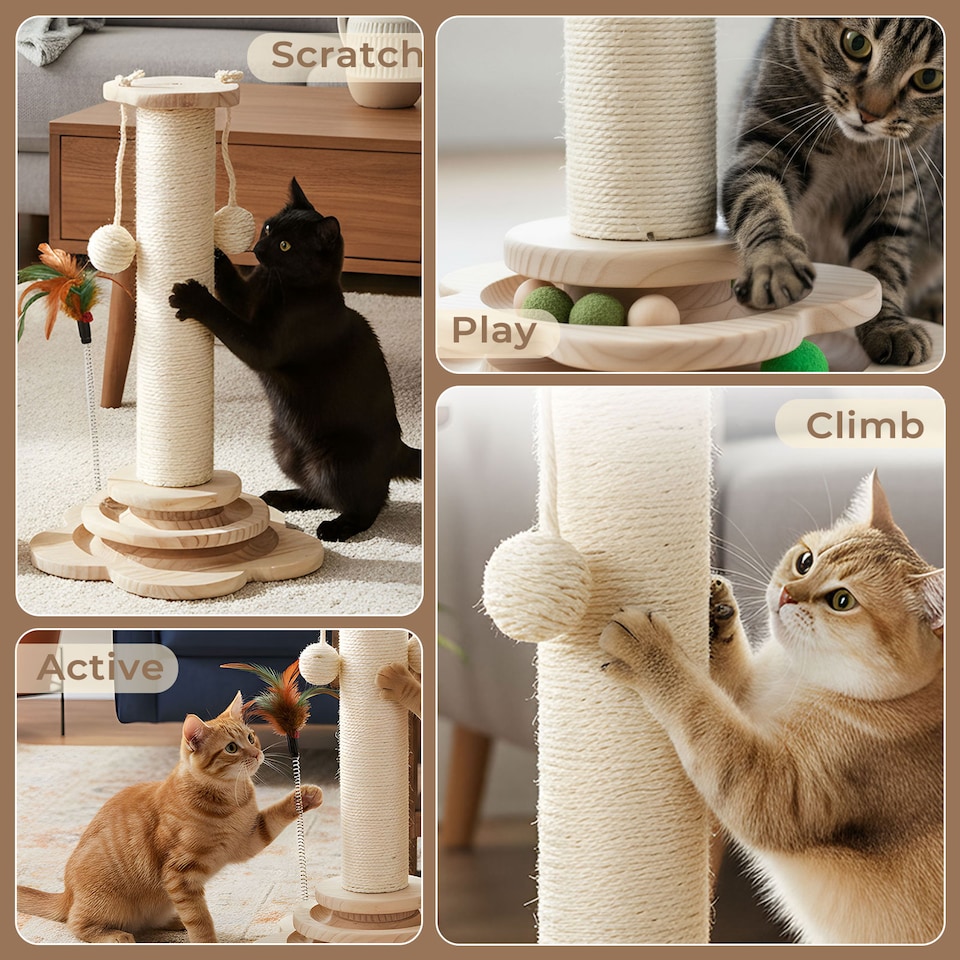 Scratch

Play

Climb

Active