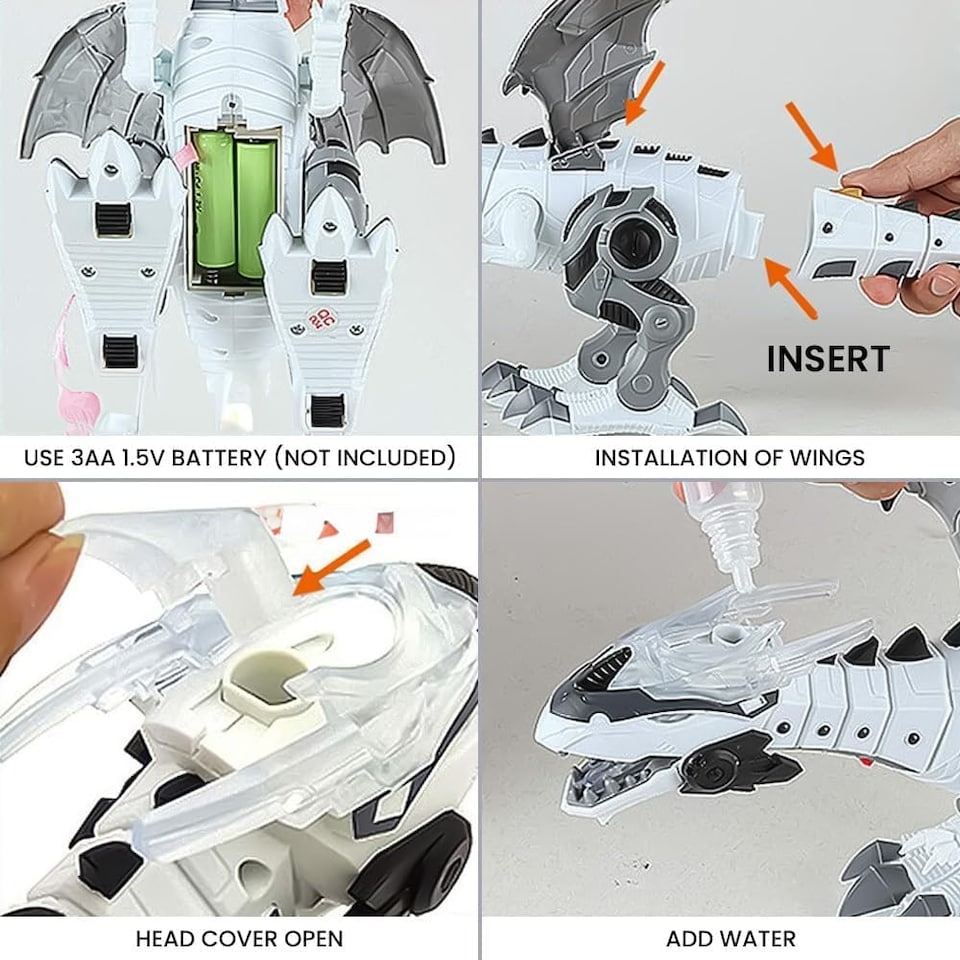 USE 3AA 1.5V BATTERY (NOT INCLUDED)

INSERT

INSTALLATION OF WINGS

HEAD COVER OPEN

ADD WATER