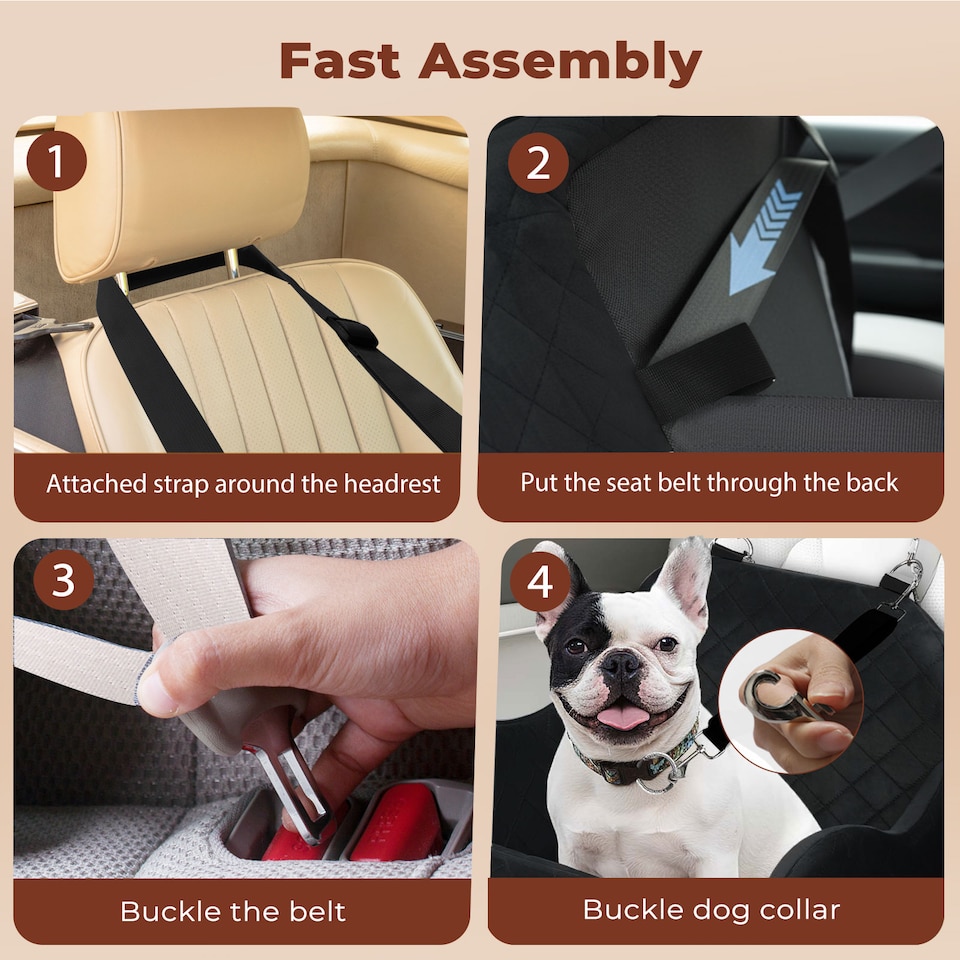 Fast Assembly

1

Attached strap around the headrest

2

Put the seat belt through the back

3

Buckle the belt

4

Buckle dog collar