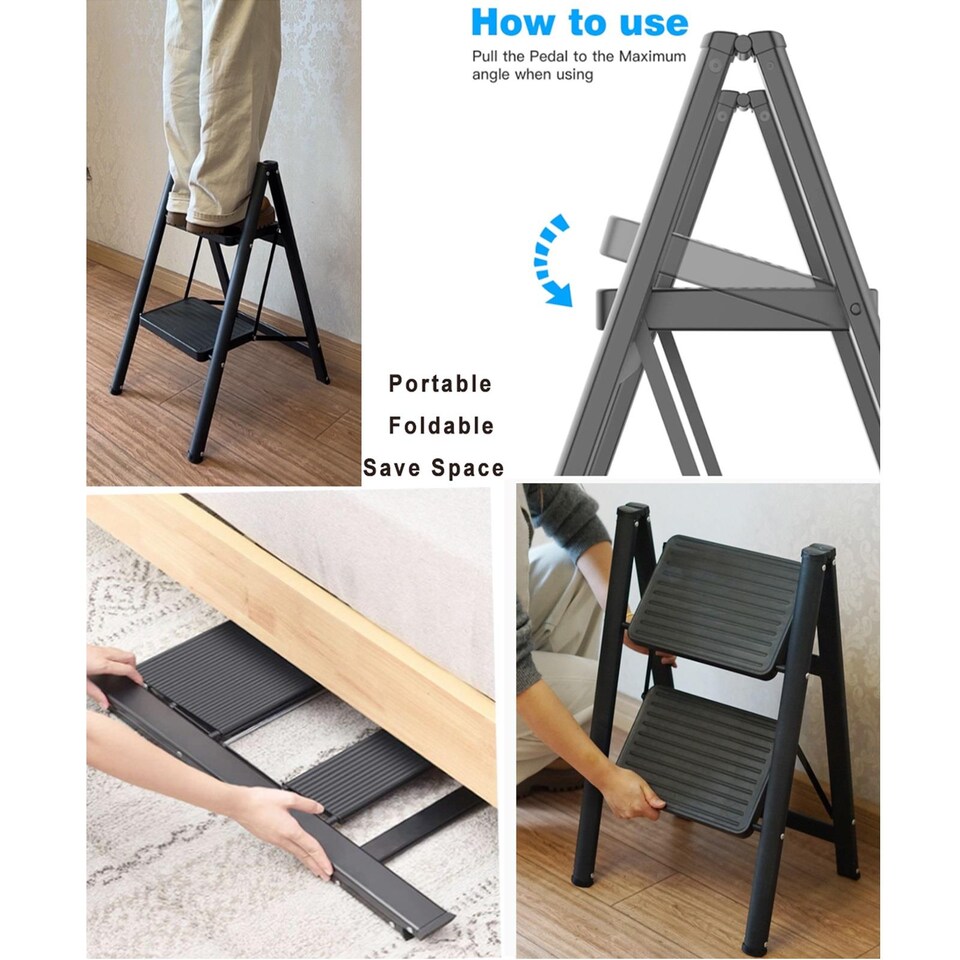 How to use
Pull the Pedal to the Maximum angle when using

Portable
Foldable
Save Space