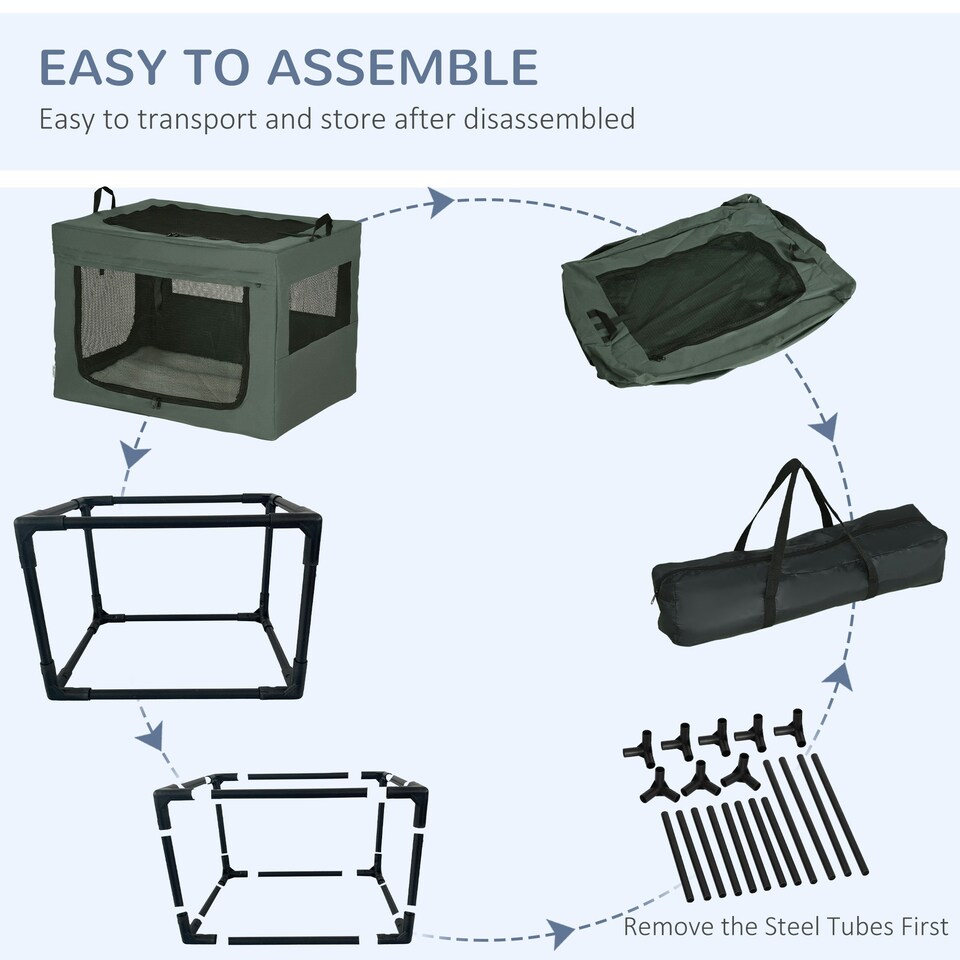 EASY TO ASSEMBLE
Easy to transport and store after disassembled

Remove the Steel Tubes First