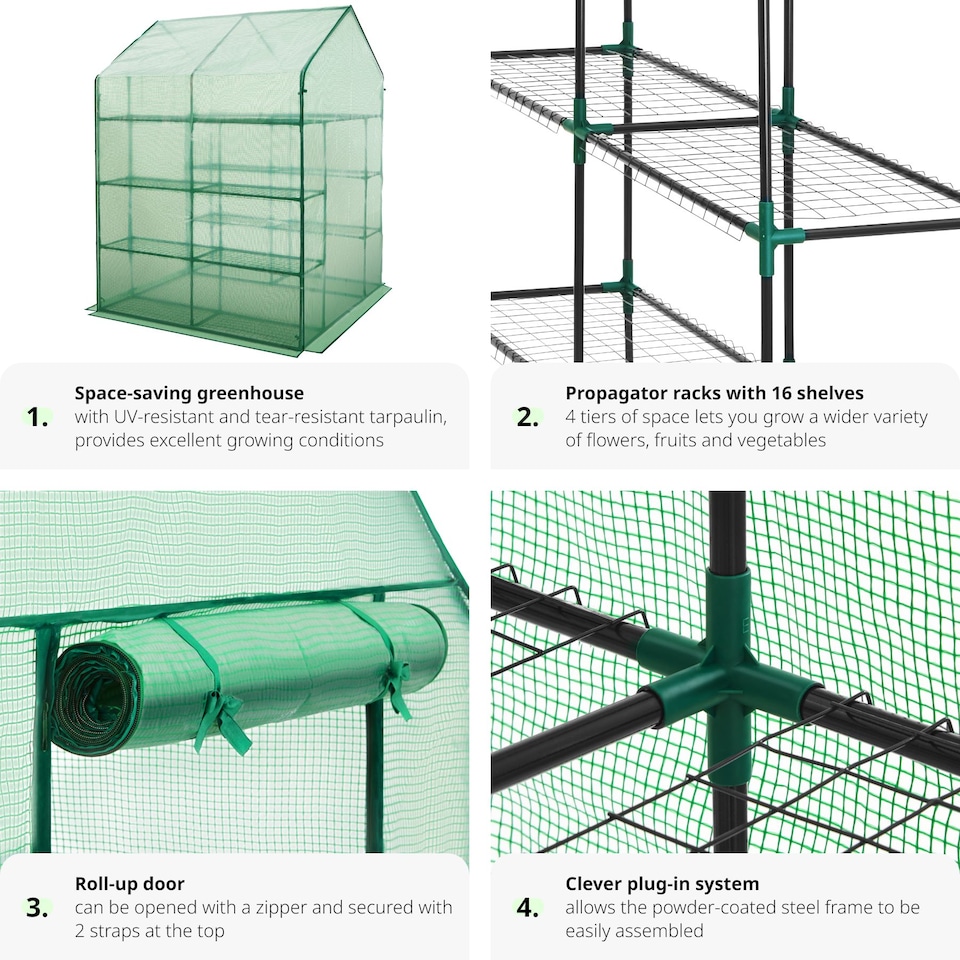 1. Space-saving greenhouse
with UV-resistant and tear-resistant tarpaulin, provides excellent growing conditions

2. Propagator racks with 16 shelves
4 tiers of space lets you grow a wider variety of flowers, fruits and vegetables

3. Roll-up door
can be opened with a zipper and secured with 2 straps at the top

4. Clever plug-in system
allows the powder-coated steel frame to be easily assembled