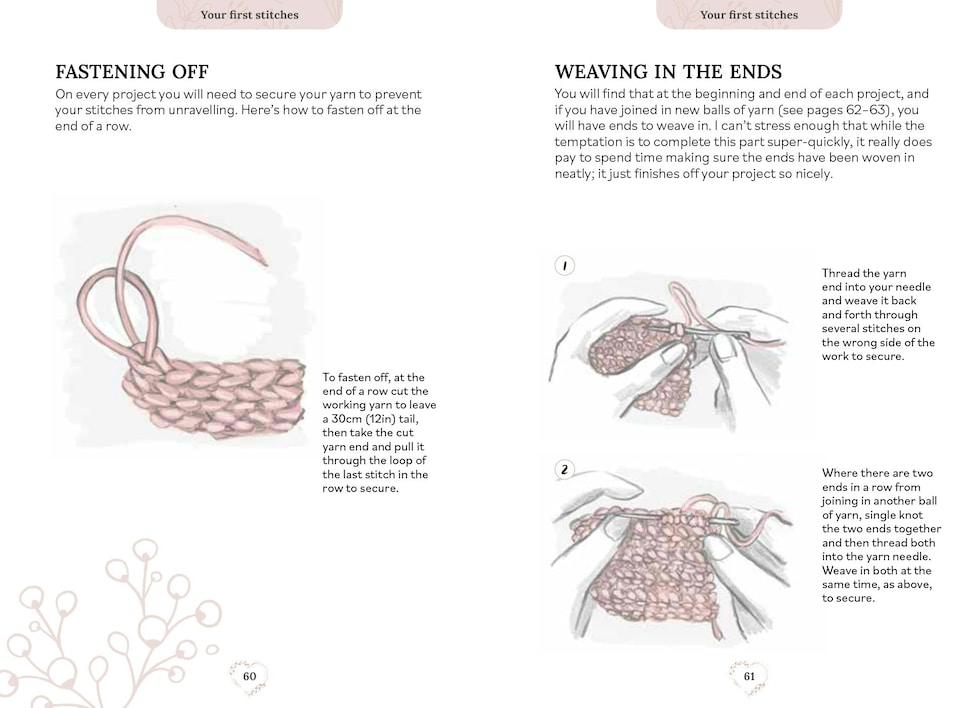 Your first stitches

FASTENING OFF

On every project you will need to secure your yarn to prevent your stitches from unravelling. Here's how to fasten off at the end of a row.

To fasten off, at the end of a row cut the working yarn to leave a 30cm (12in) tail, then take the cut yarn end and pull it through the loop of the last stitch in the row to secure.

60

Your first stitches

WEAVING IN THE ENDS

You will find that at the beginning and end of each project, and if you have joined in new balls of yarn (see pages 62–63), you will have ends to weave in. I can't stress enough that while the temptation is to complete this part super-quickly, it really does pay to spend time making sure the ends have been woven in neatly; it just finishes off your project so nicely.

1

Thread the yarn end into your needle and weave it back and forth through several stitches on the wrong side of the work to secure.

2

Where there are two ends in a row from joining in another ball of yarn, single knot the two ends together and then thread both into the yarn needle. Weave in both at the same time, as above, to secure.

61