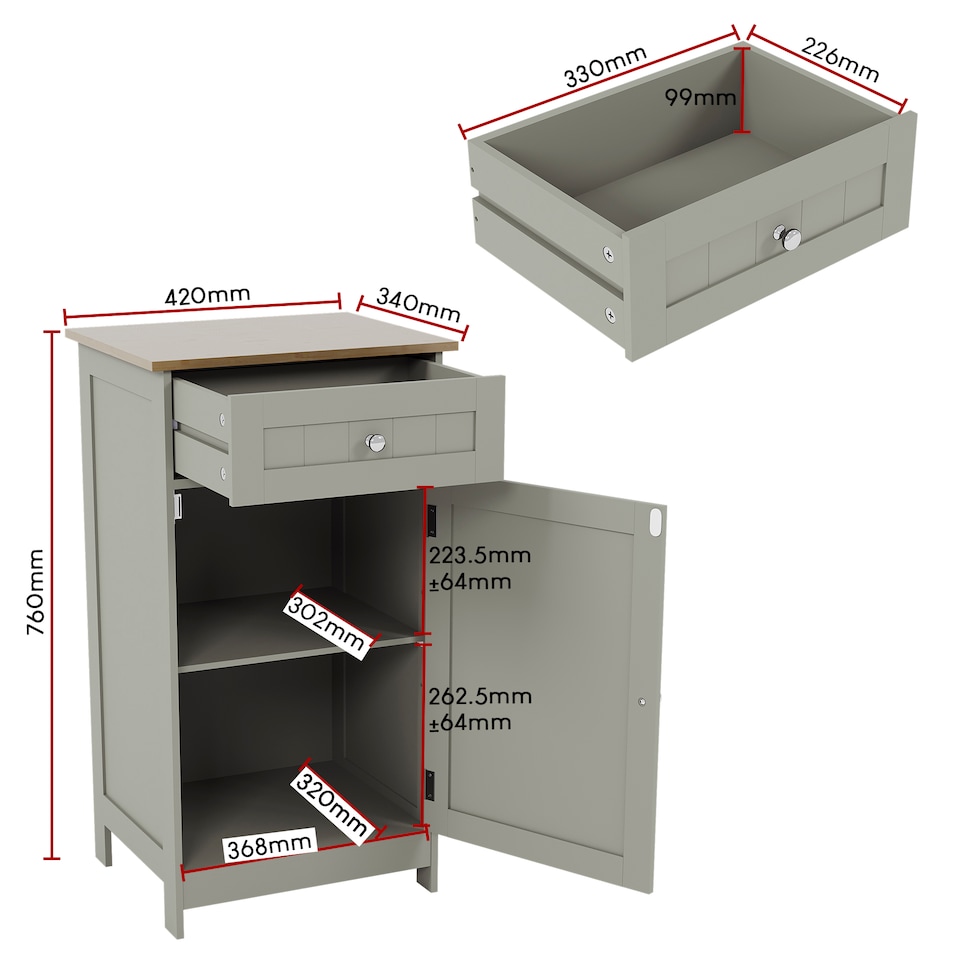 330mm

226mm

99mm

420mm

340mm

760mm

223.5mm
±64mm

302mm

262.5mm
±64mm

320mm

368mm